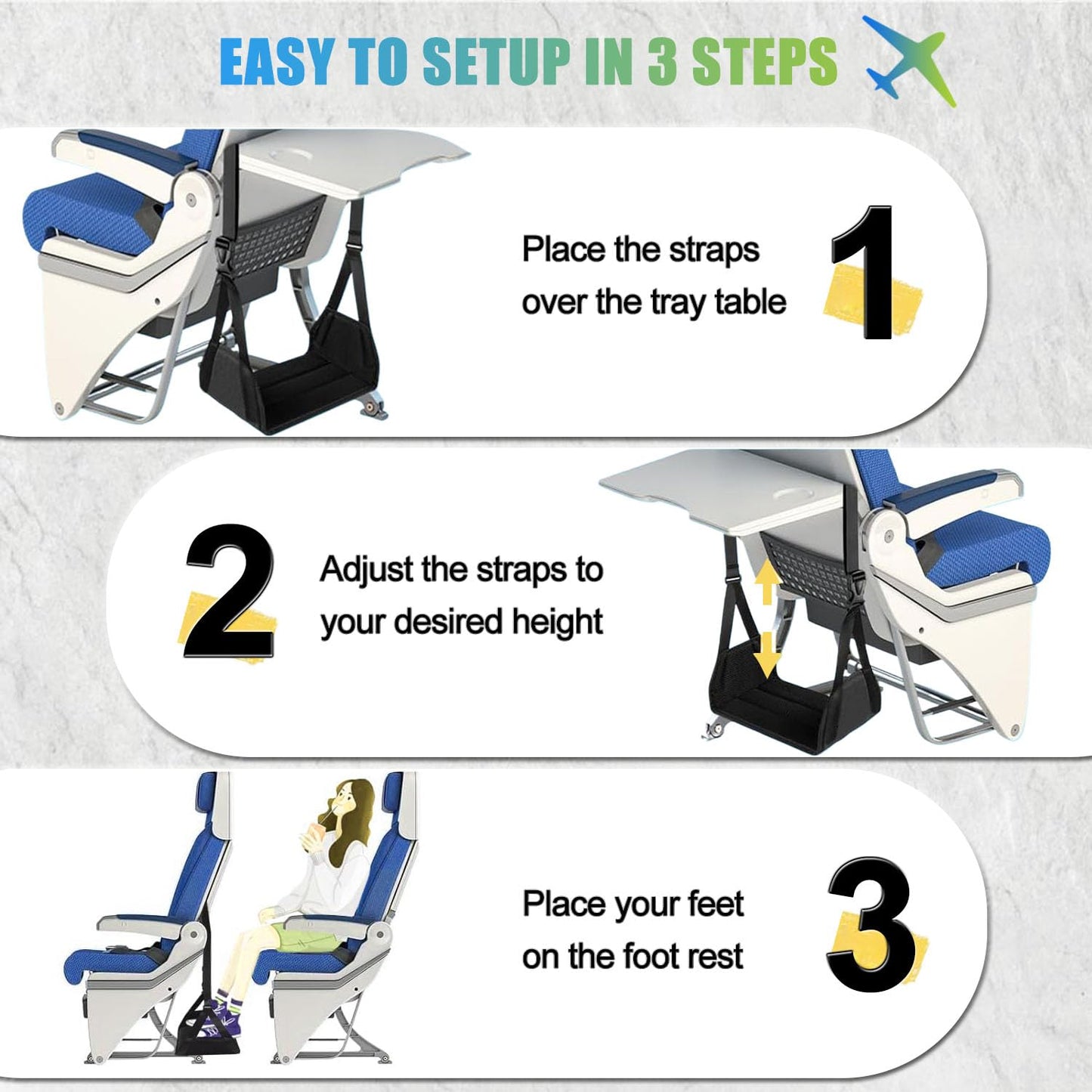 EASY TO SETUP IN 3 STEPS

Place the straps over the tray table

1

2

Adjust the straps to your desired height

Place your feet on the foot rest

3