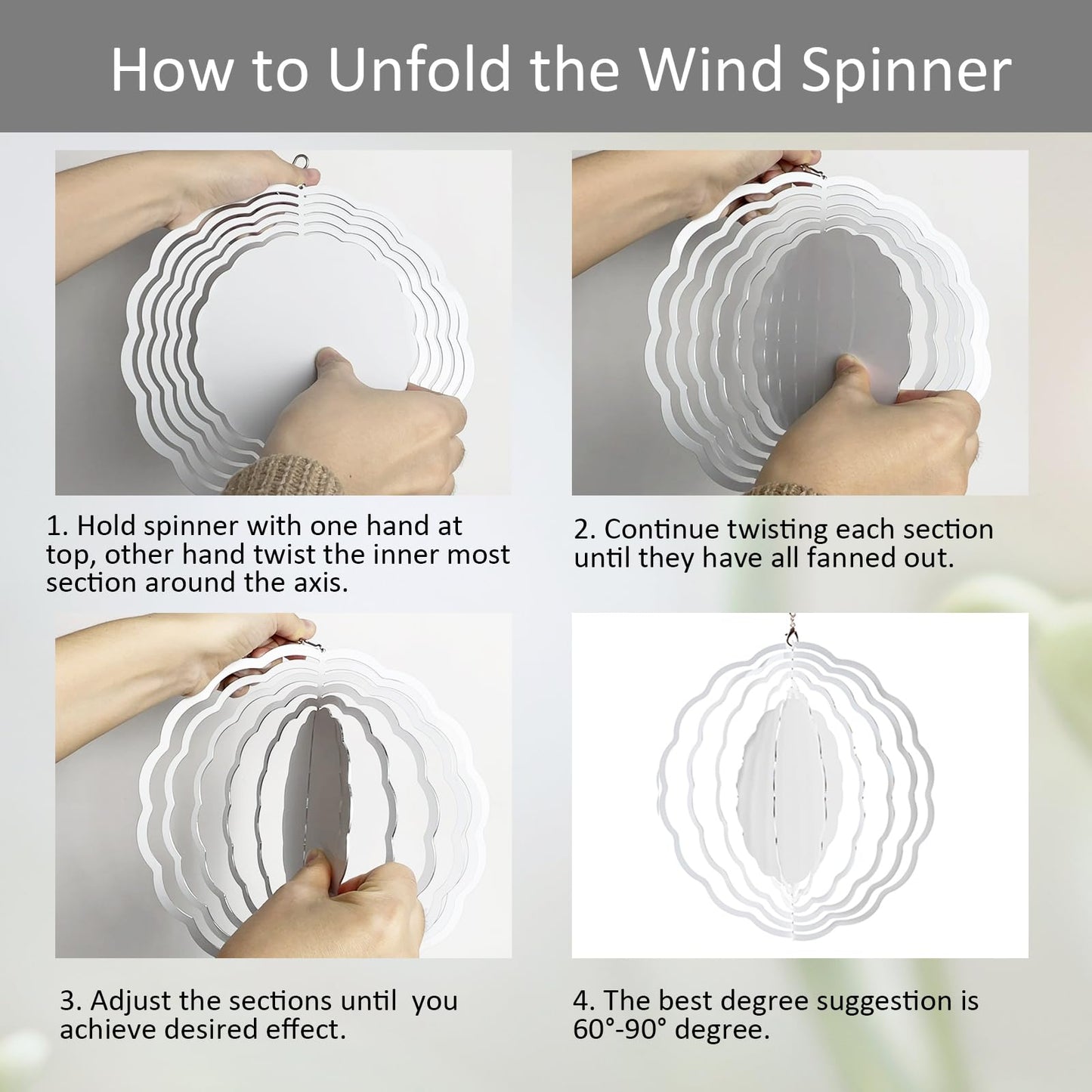 How to Unfold the Wind Spinner

1. Hold spinner with one hand at top, other hand twist the inner most section around the axis.

2. Continue twisting each section until they have all fanned out.

3. Adjust the sections until  you achieve desired effect.

4. The best degree suggestion is 60°-90° degree.