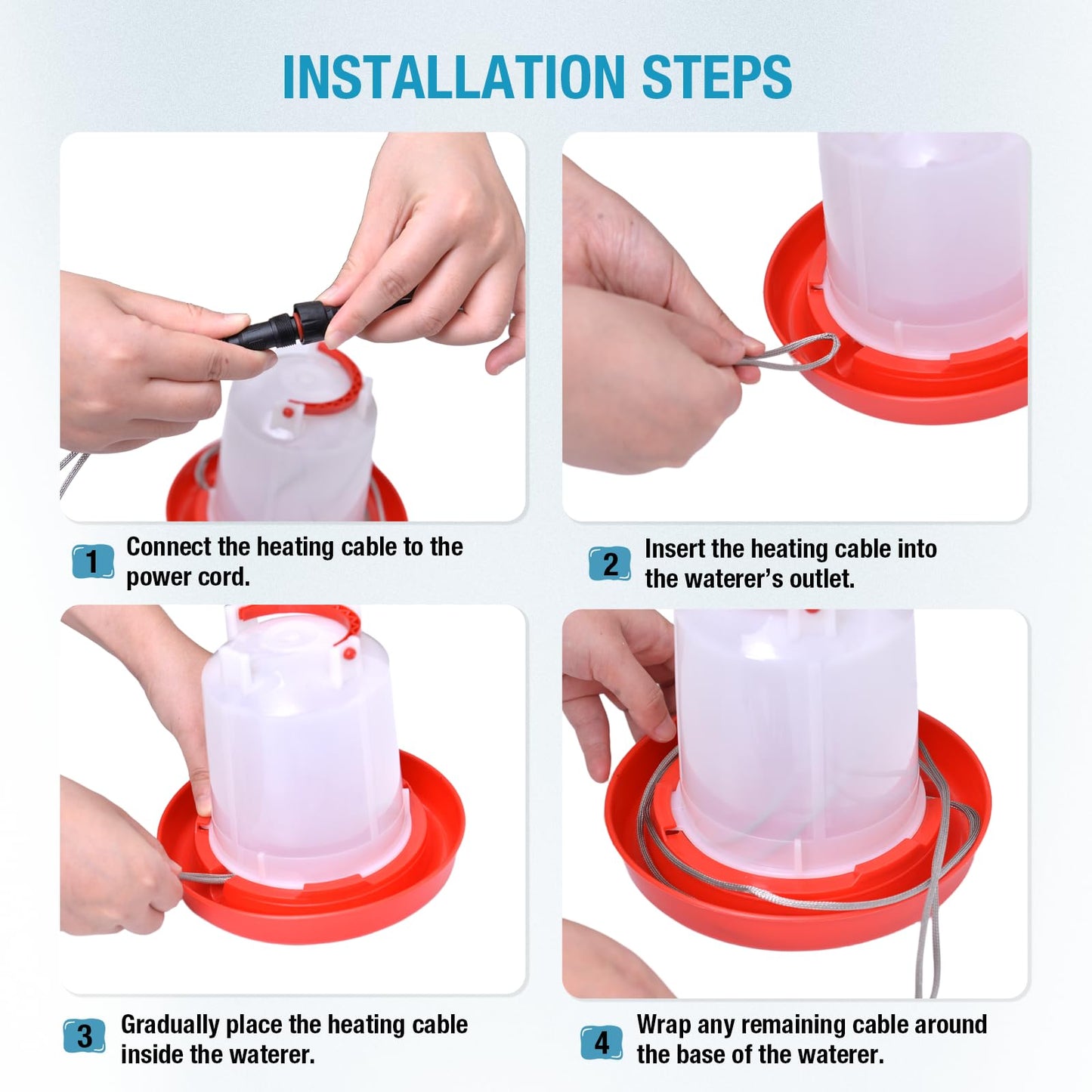 INSTALLATION STEPS

1 Connect the heating cable to the power cord.

2 Insert the heating cable into the waterer's outlet.

3 Gradually place the heating cable inside the waterer.

4 Wrap any remaining cable around the base of the waterer.