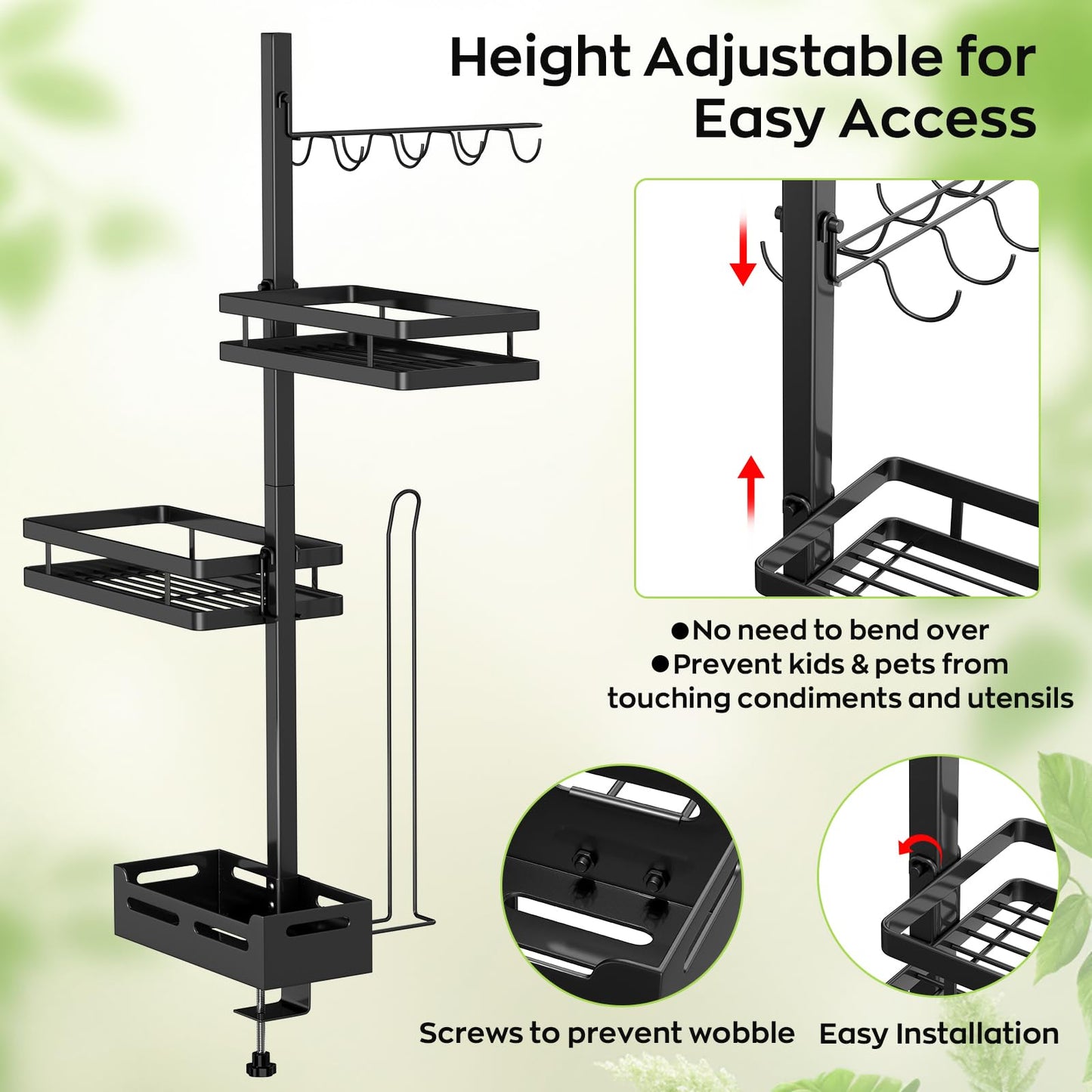 Height Adjustable for Easy Access

●No need to bend over
●Prevent kids & pets from touching condiments and utensils

Screws to prevent wobble

Easy Installation