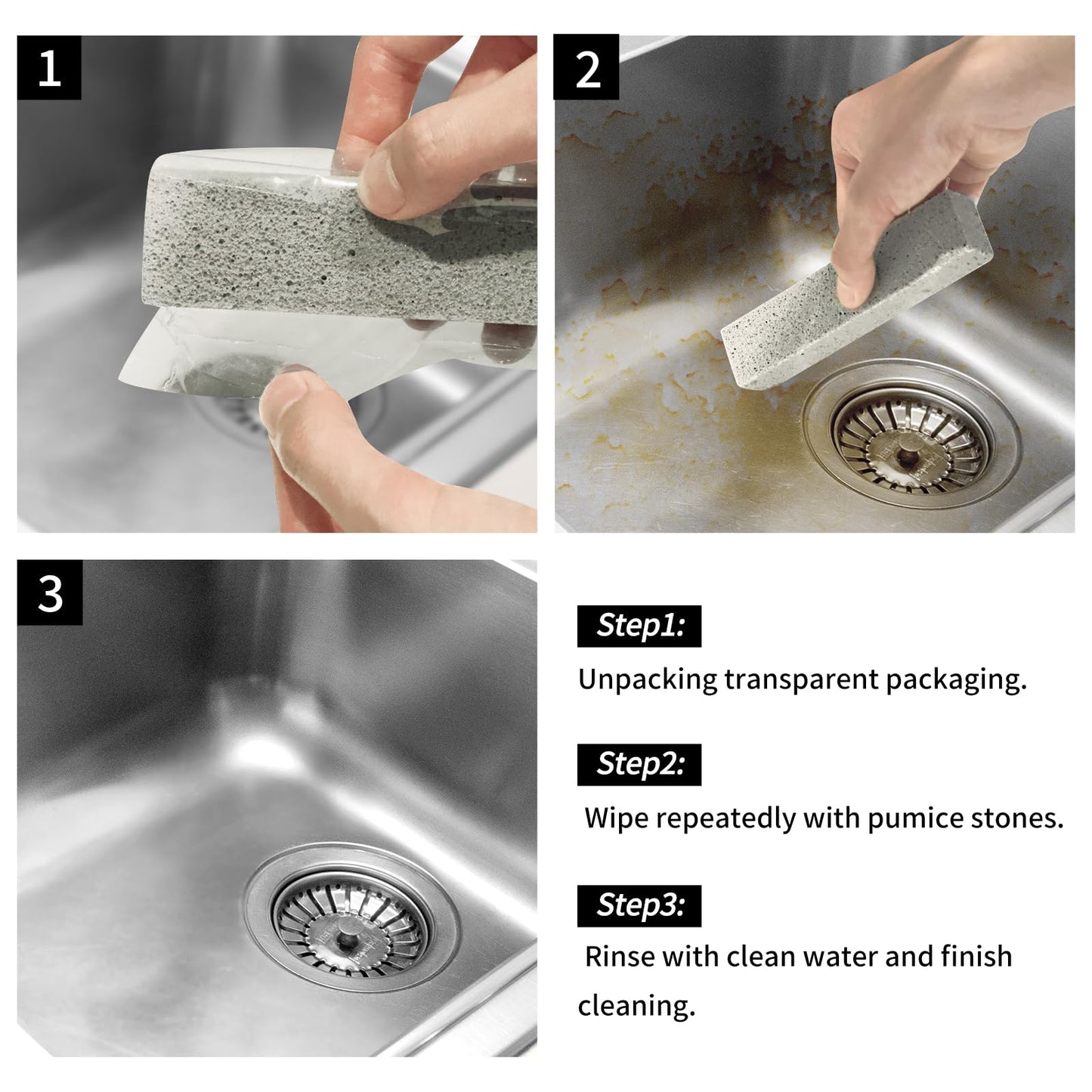 1

2

3

Step1:

Unpacking transparent packaging.

Step2:

Wipe repeatedly with pumice stones.

Step3:

Rinse with clean water and finish cleaning.