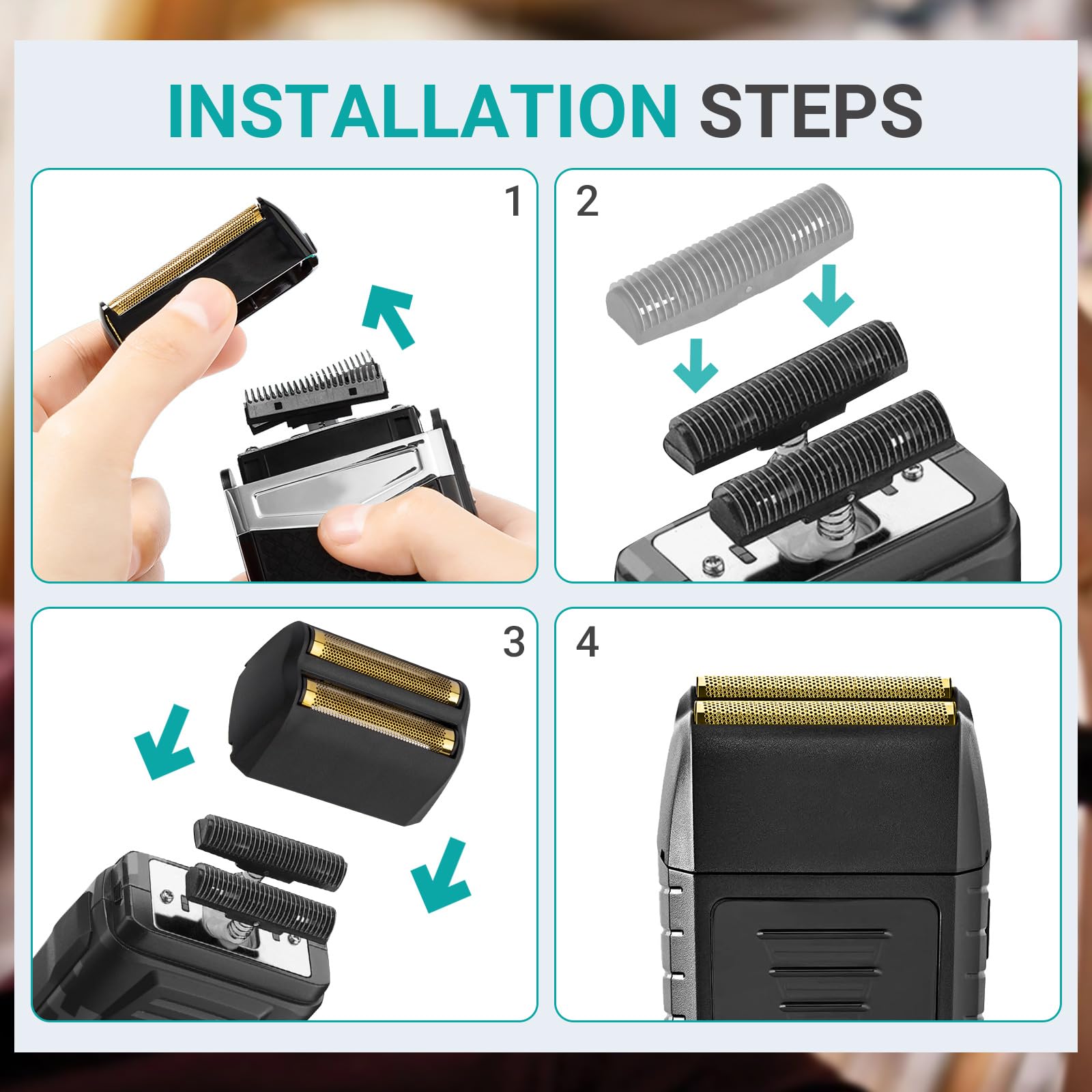 INSTALLATION STEPS

1

2

3

4