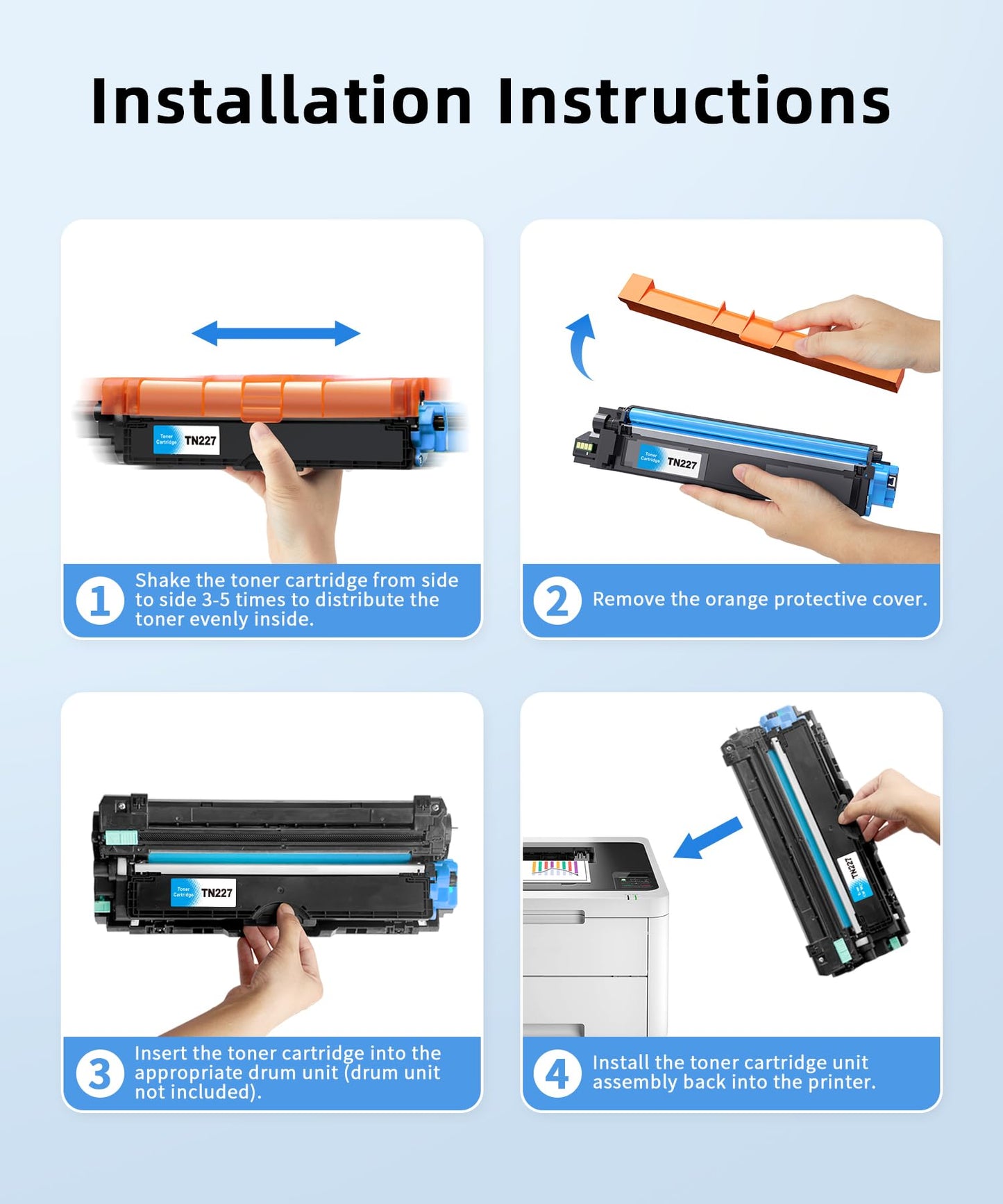 Installation Instructions

Toner Cartridge TN227

1 Shake the toner cartridge from side to side 3-5 times to distribute the toner evenly inside.

Toner Cartridge TN227

2 Remove the orange protective cover.

Toner Cartridge TN227

3 Insert the toner cartridge into the appropriate drum unit (drum unit not included).

TN227

4 Install the toner cartridge unit assembly back into the printer.