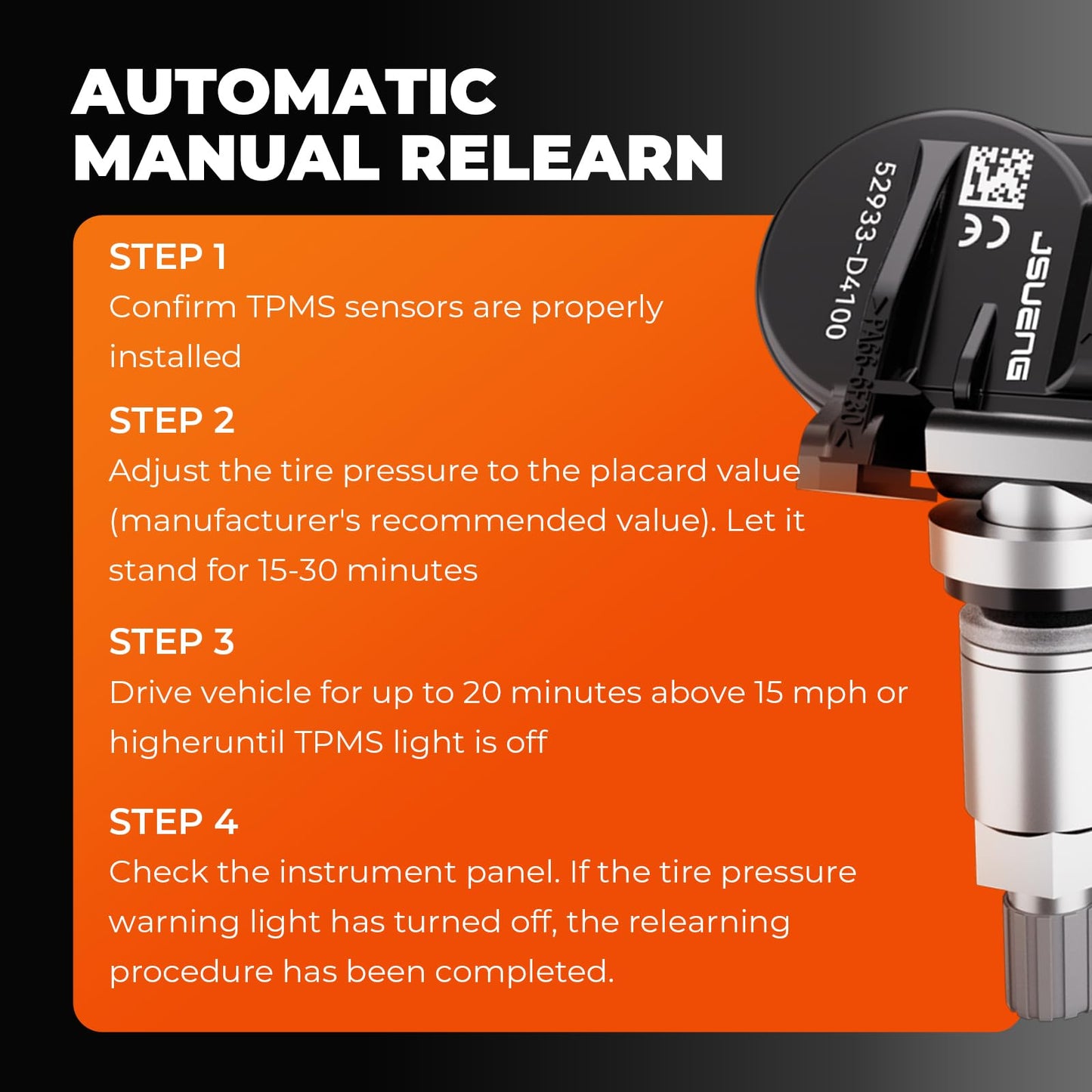 AUTOMATIC
MANUAL RELEARN

STEP 1
Confirm TPMS sensors are properly installed

STEP 2
Adjust the tire pressure to the placard value (manufacturer's recommended value). Let it stand for 15-30 minutes

STEP 3
Drive vehicle for up to 20 minutes above 15 mph or higheruntil TPMS light is off

STEP 4
Check the instrument panel. If the tire pressure warning light has turned off, the relearning procedure has been completed.

52933-D4100
>PA66-GF30<
CE
JSUENG