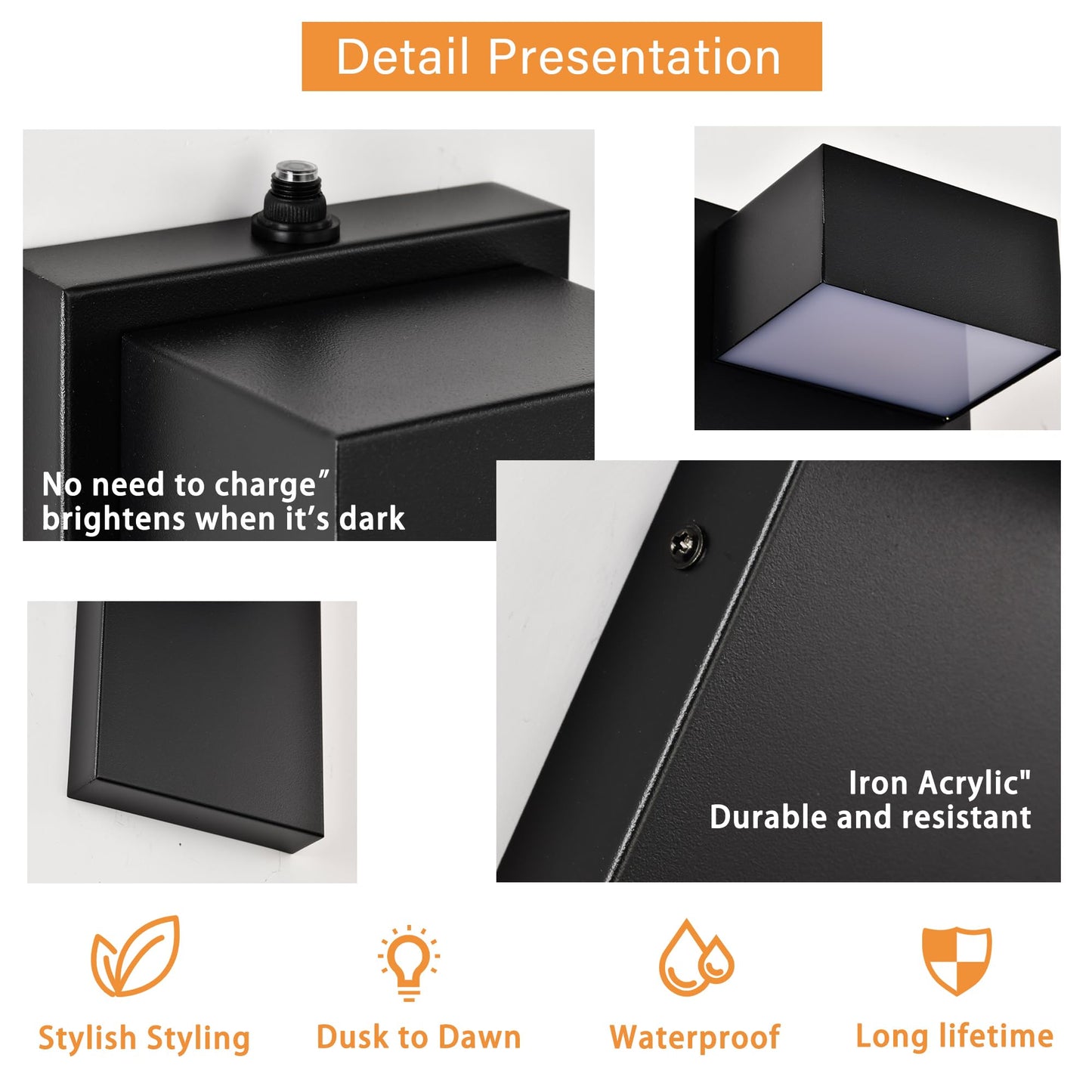 Detail Presentation

No need to charge”
brightens when it’s dark

Iron Acrylic"
Durable and resistant

Stylish Styling

Dusk to Dawn

Waterproof

Long lifetime