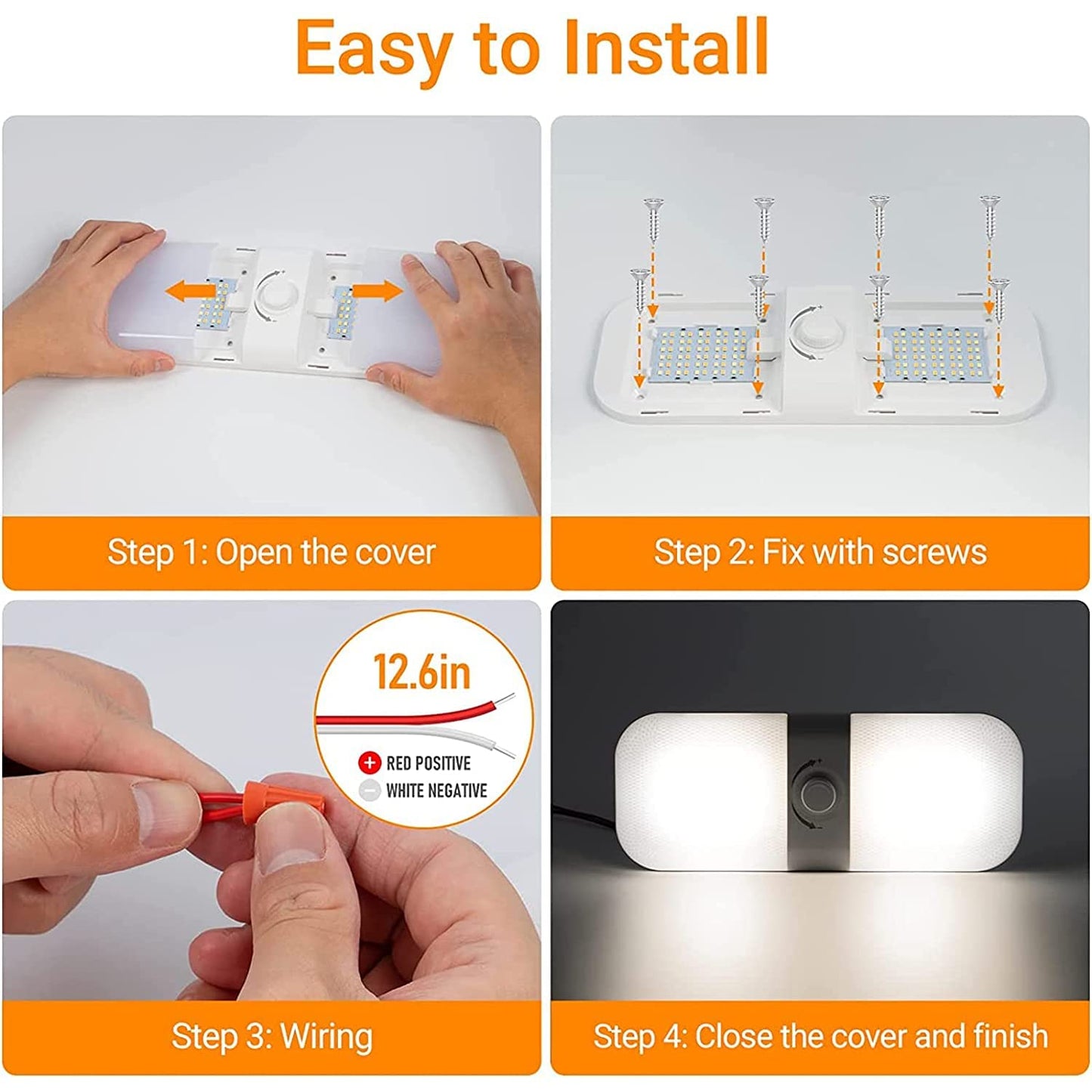 Easy to Install

Step 1: Open the cover

Step 2: Fix with screws

12.6in

RED POSITIVE

WHITE NEGATIVE

Step 3: Wiring

Step 4: Close the cover and finish