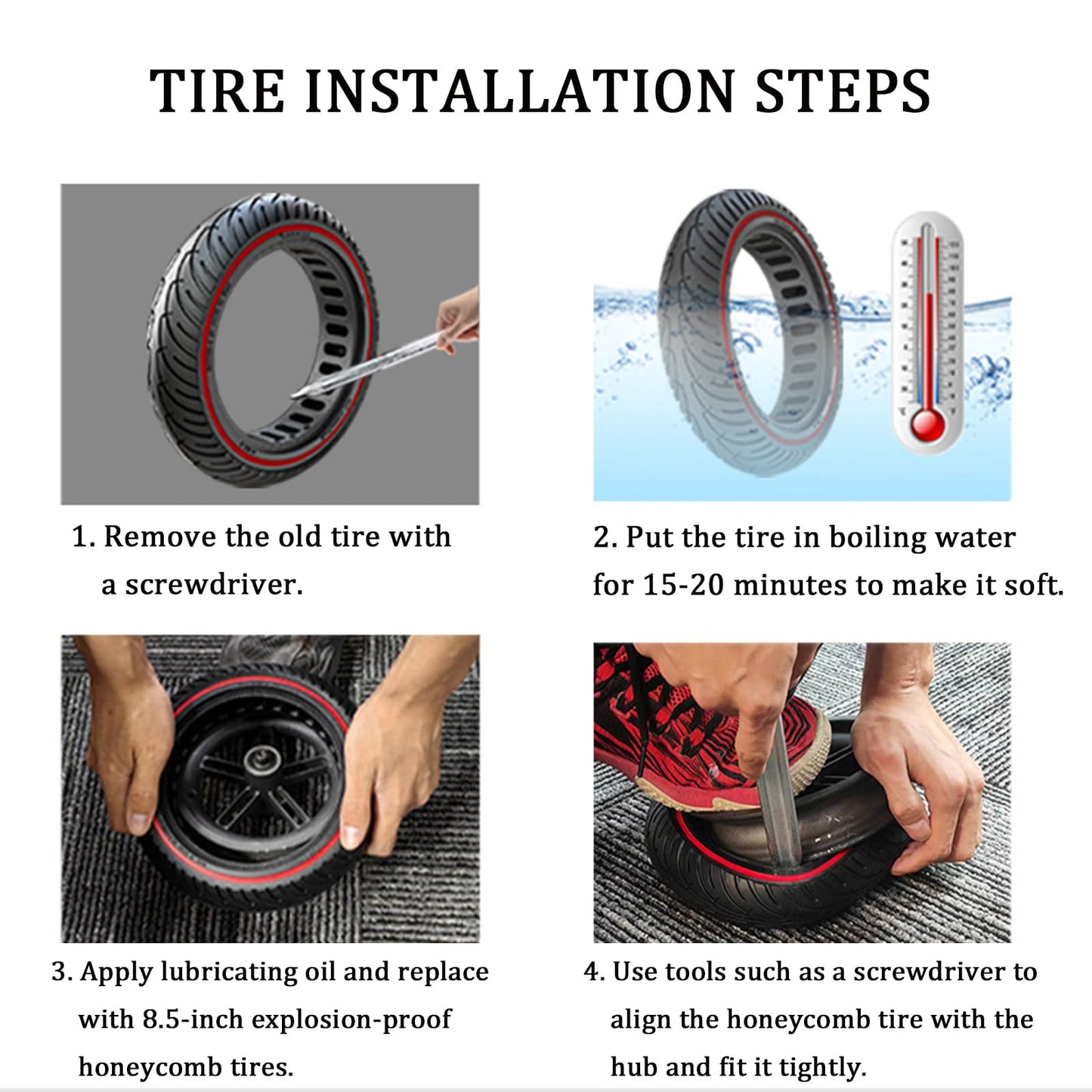 TIRE INSTALLATION STEPS

1. Remove the old tire with a screwdriver.

2. Put the tire in boiling water for 15-20 minutes to make it soft.

3. Apply lubricating oil and replace with 8.5-inch explosion-proof honeycomb tires.

4. Use tools such as a screwdriver to align the honeycomb tire with the hub and fit it tightly.