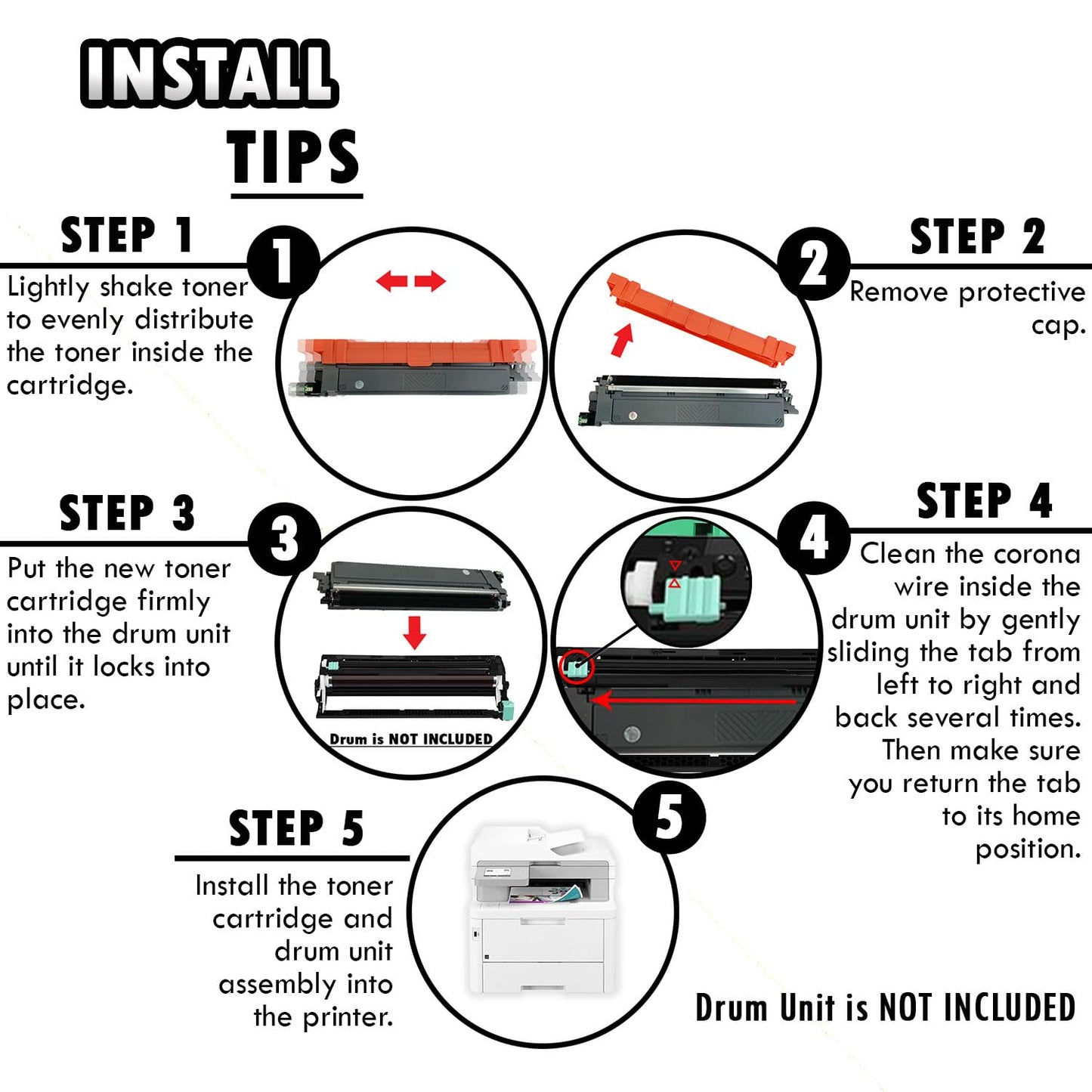 INSTALL
TIPS

STEP 1

1

Lightly shake toner to evenly distribute the toner inside the cartridge.

STEP 2

2

Remove protective cap.

STEP 3

3

Put the new toner cartridge firmly into the drum unit until it locks into place.

Drum is NOT INCLUDED

STEP 4

4

Clean the corona wire inside the drum unit by gently sliding the tab from left to right and back several times. Then make sure you return the tab to its home position.

STEP 5

5

Install the toner cartridge and drum unit assembly into the printer.

Drum Unit is NOT INCLUDED