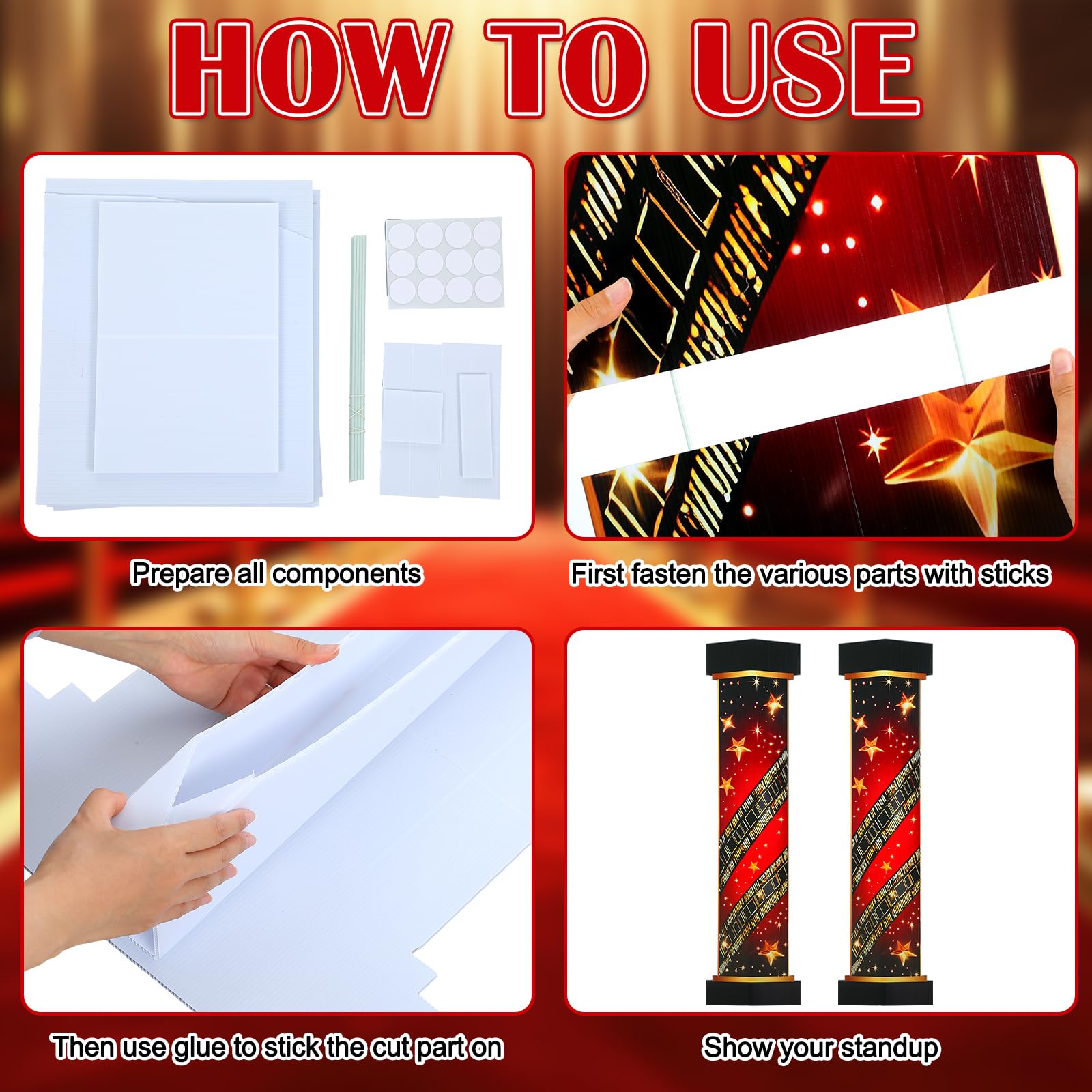 HOW TO USE

Prepare all components

First fasten the various parts with sticks

Then use glue to stick the cut part on

Show your standup