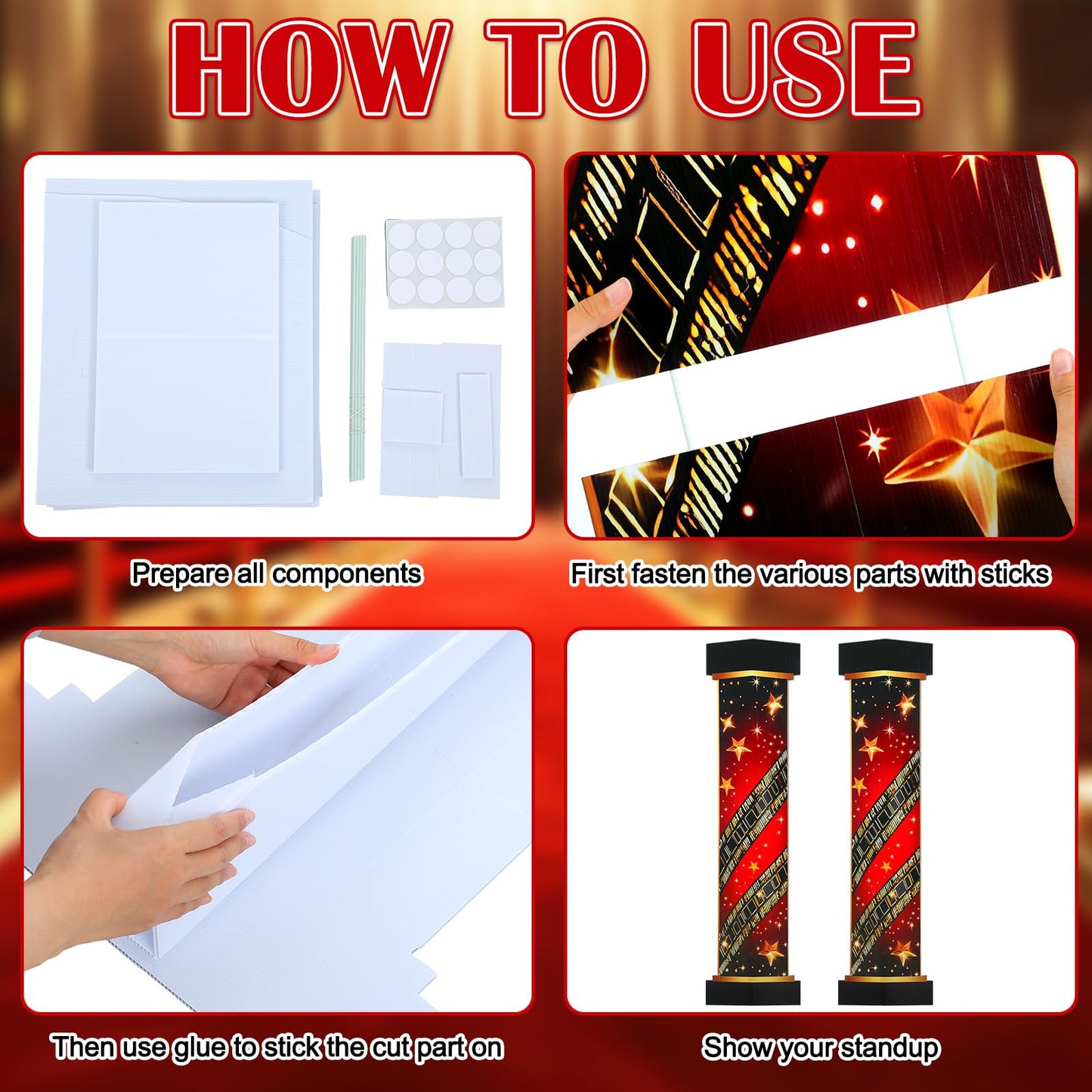 HOW TO USE

Prepare all components

First fasten the various parts with sticks

Then use glue to stick the cut part on

Show your standup