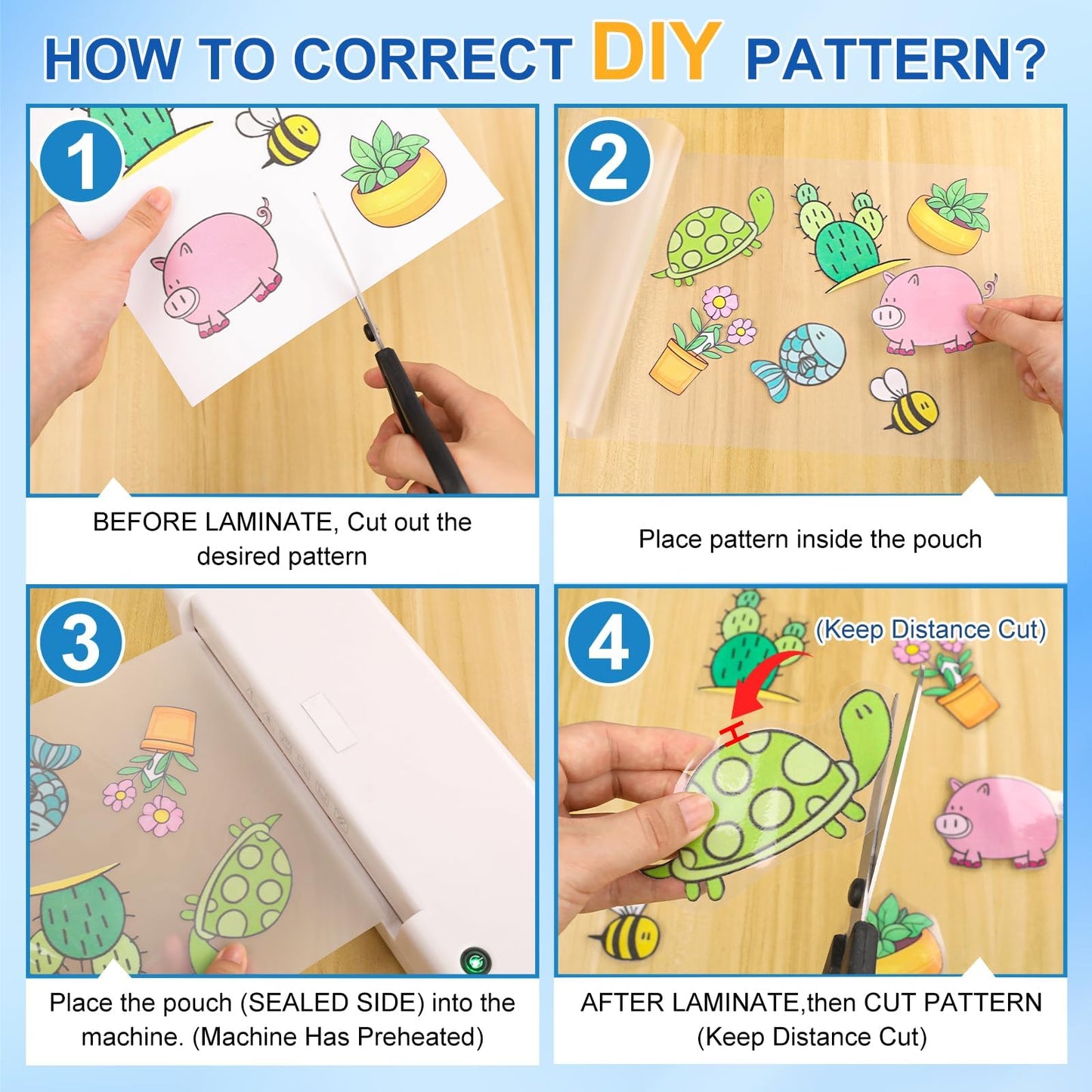 HOW TO CORRECT DIY PATTERN?

1

BEFORE LAMINATE, Cut out the desired pattern

2

Place pattern inside the pouch

3

Place the pouch (SEALED SIDE) into the machine. (Machine Has Preheated)

4

(Keep Distance Cut)

AFTER LAMINATE,then CUT PATTERN (Keep Distance Cut)