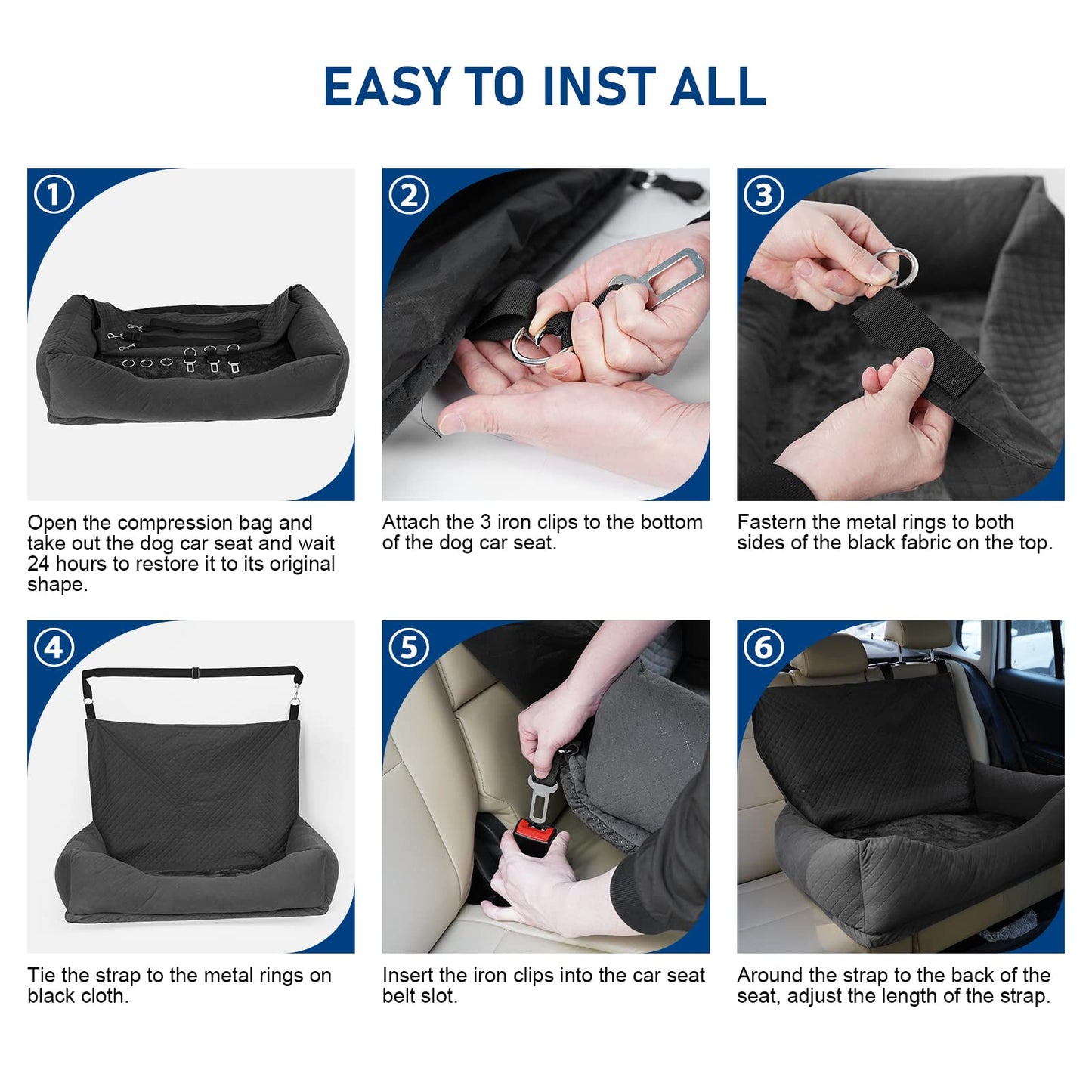 EASY TO INST ALL

①

Open the compression bag and take out the dog car seat and wait 24 hours to restore it to its original shape.

②

Attach the 3 iron clips to the bottom of the dog car seat.

③

Fastern the metal rings to both sides of the black fabric on the top.

④

Tie the strap to the metal rings on black cloth.

⑤

Insert the iron clips into the car seat belt slot.

⑥

Around the strap to the back of the seat, adjust the length of the strap.