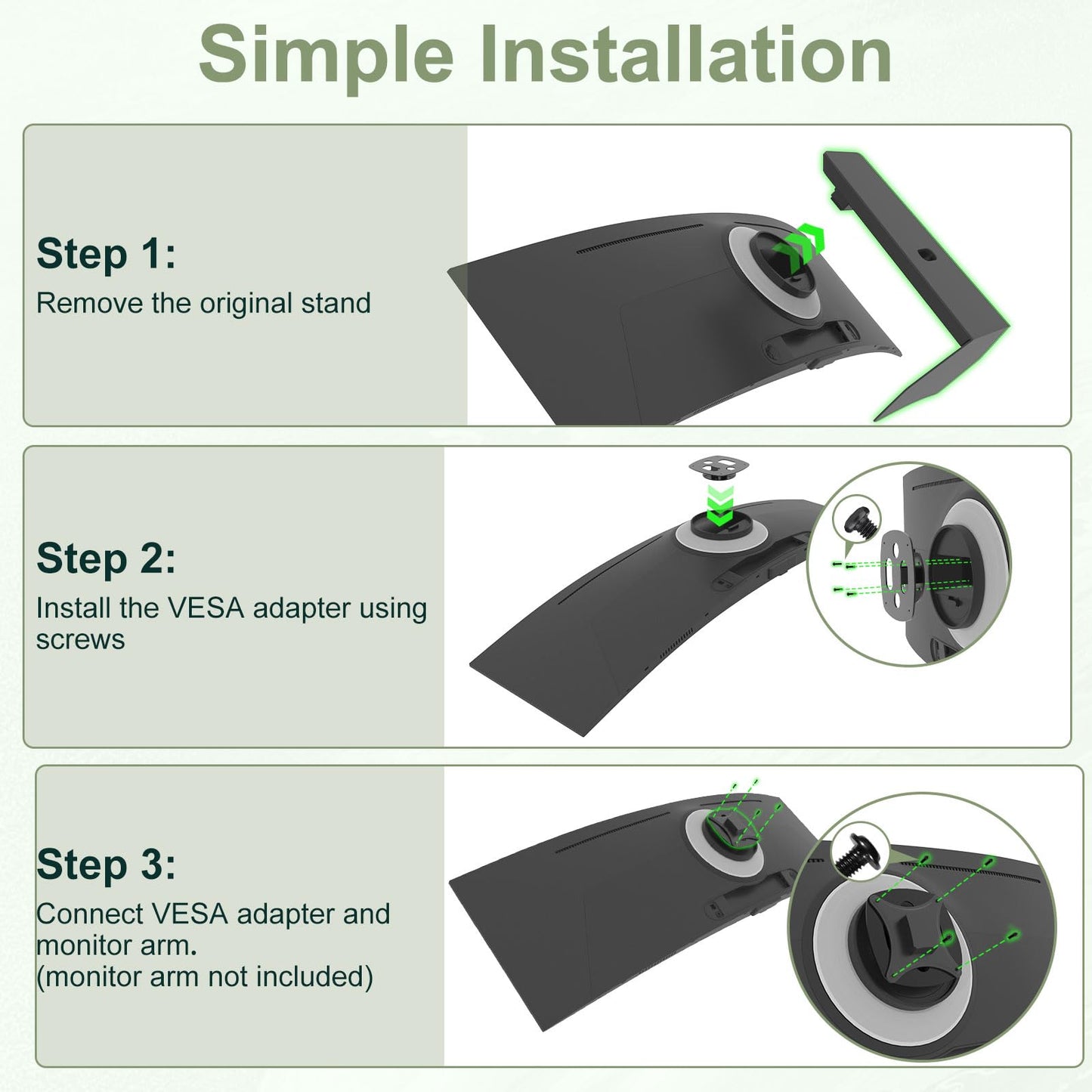 Simple Installation

Step 1:
Remove the original stand

Step 2:
Install the VESA adapter using screws

Step 3:
Connect VESA adapter and monitor arm.
(monitor arm not included)