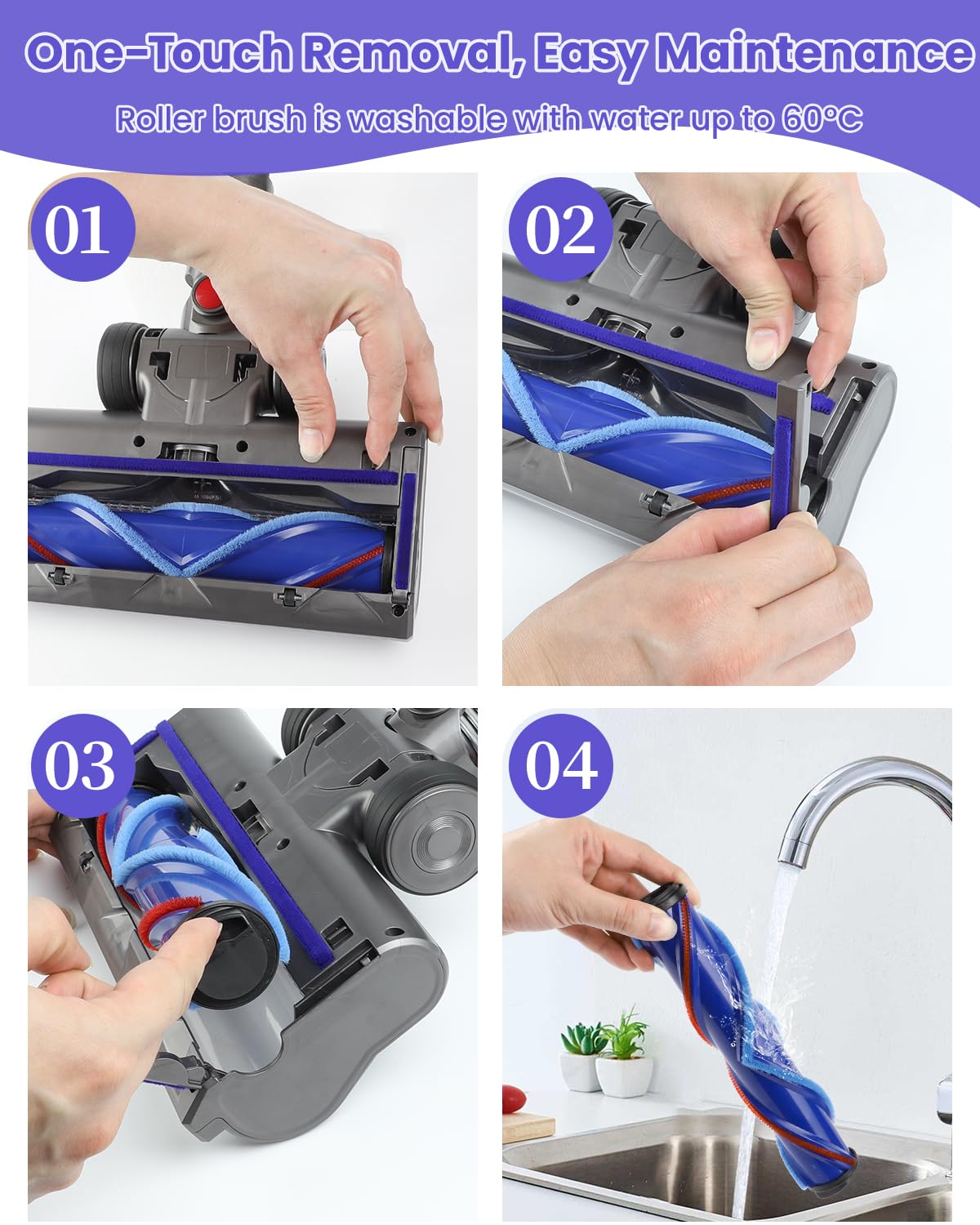 One-Touch Removal, Easy Maintenance

Roller brush is washable with water up to 60°C

01

02

03

04