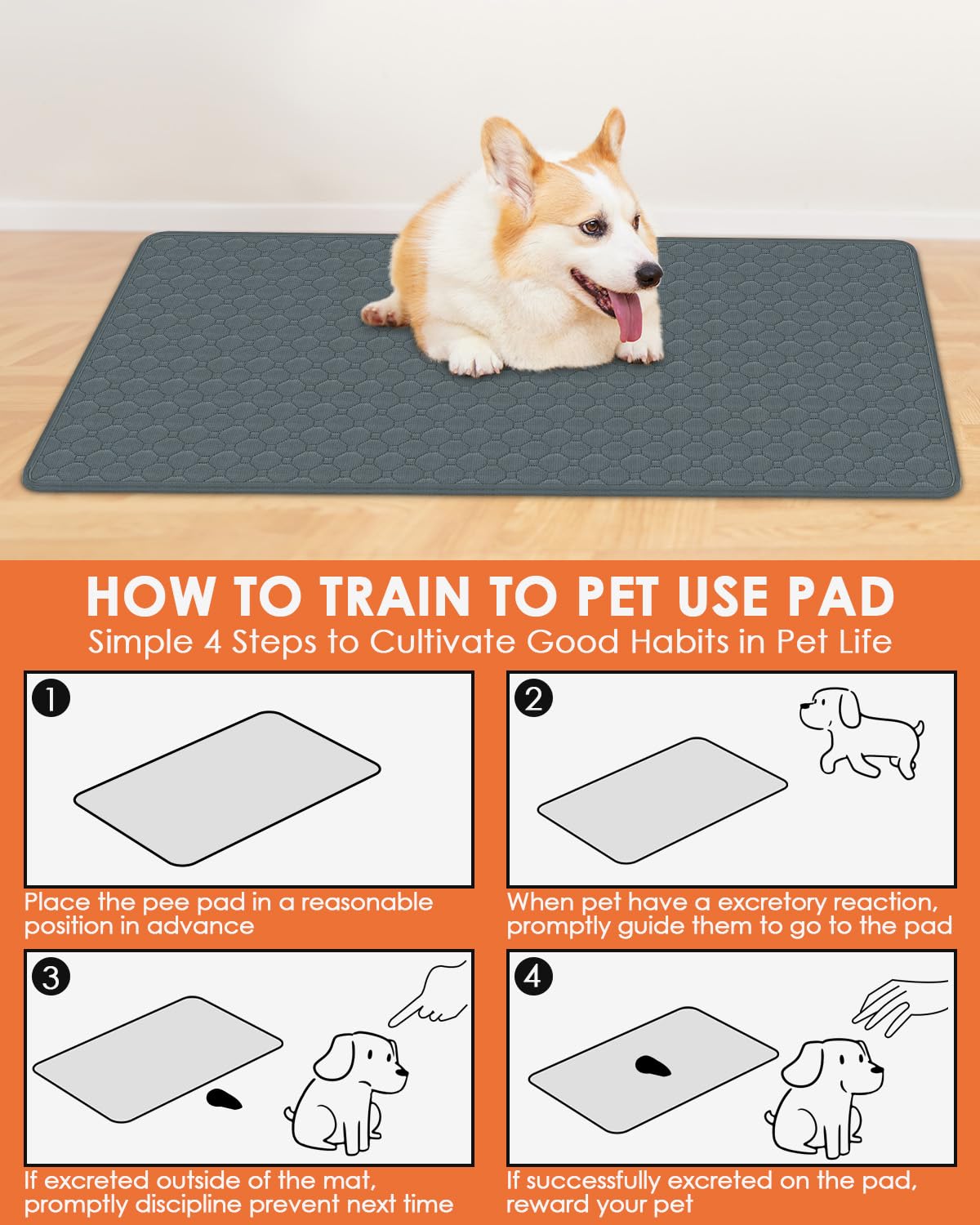 HOW TO TRAIN TO PET USE PAD
Simple 4 Steps to Cultivate Good Habits in Pet Life

1
Place the pee pad in a reasonable position in advance

2
When pet have a excretory reaction, promptly guide them to go to the pad

3
If excreted outside of the mat, promptly discipline prevent next time

4
If successfully excreted on the pad, reward your pet