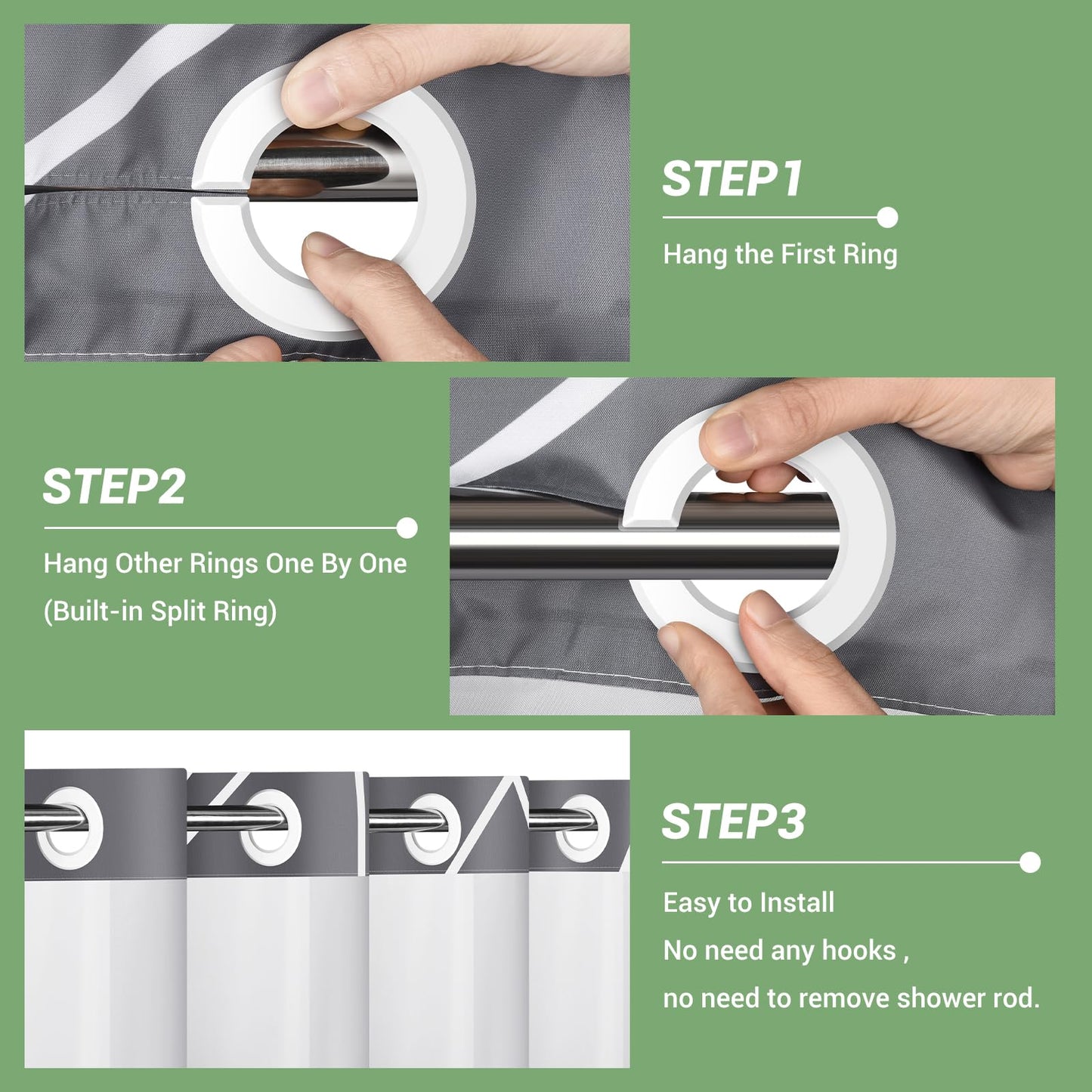 STEP1

Hang the First Ring

STEP2

Hang Other Rings One By One
(Built-in Split Ring)

STEP3

Easy to Install
No need any hooks ,
no need to remove shower rod.