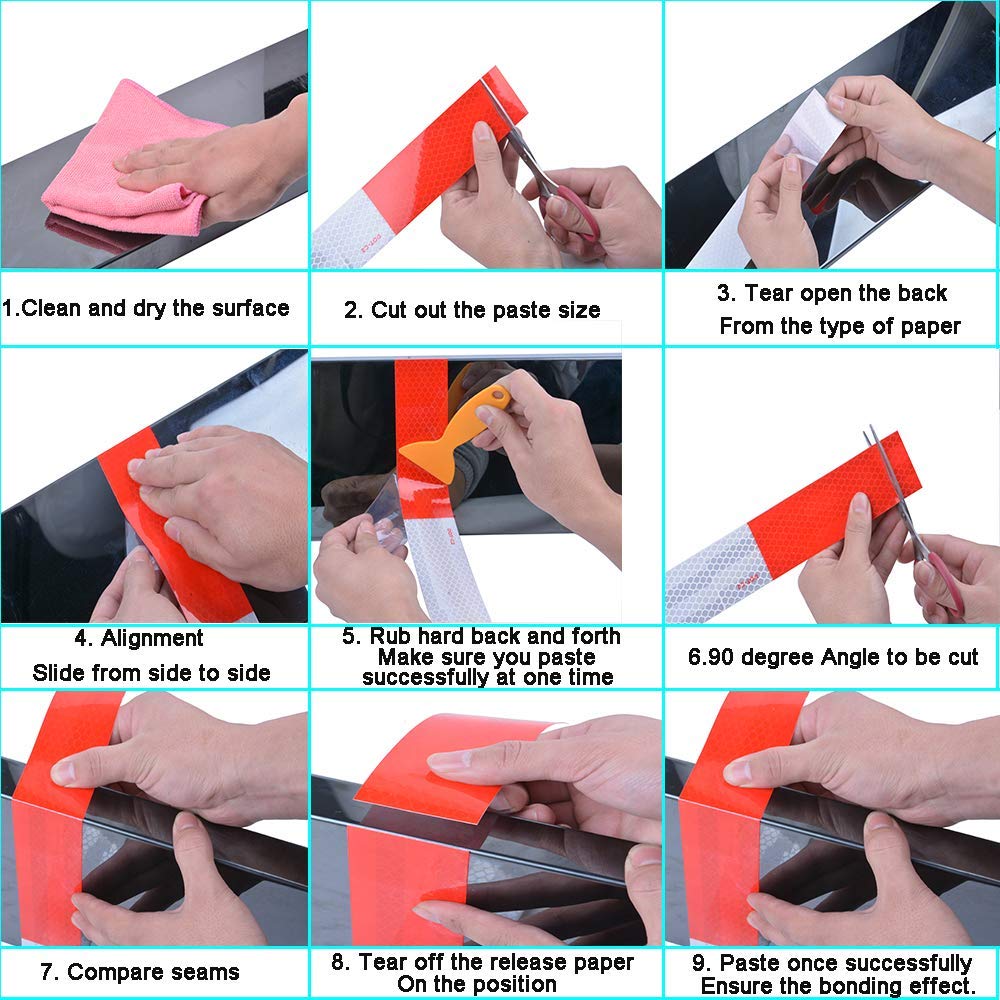 1.Clean and dry the surface

2. Cut out the paste size

3. Tear open the back
From the type of paper

4. Alignment
Slide from side to side

5. Rub hard back and forth
Make sure you paste successfully at one time

6.90 degree Angle to be cut

7. Compare seams

8. Tear off the release paper
On the position

9. Paste once successfully
Ensure the bonding effect.