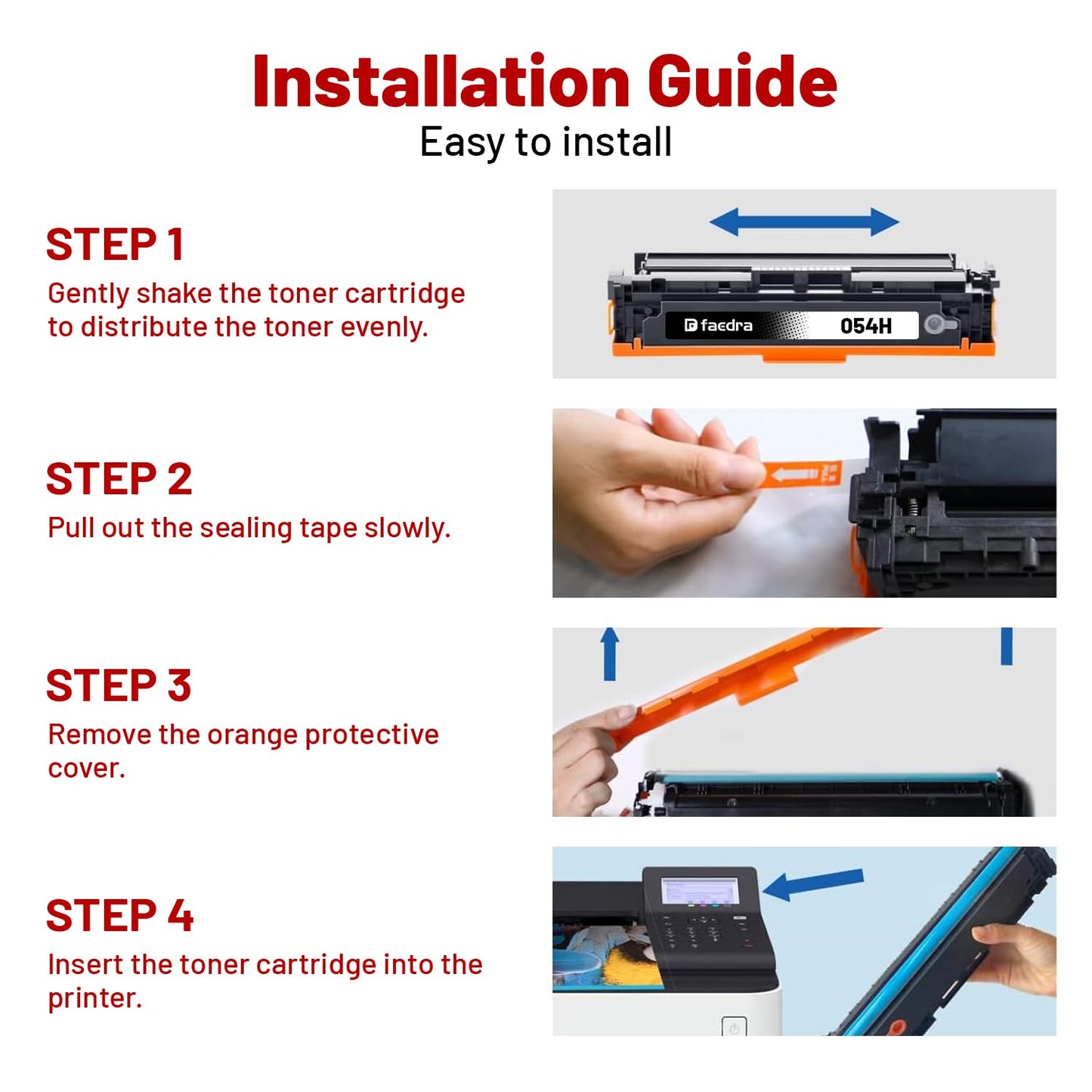 Installation Guide
Easy to install

STEP 1
Gently shake the toner cartridge to distribute the toner evenly.

faedra 054H

STEP 2
Pull out the sealing tape slowly.

STEP 3
Remove the orange protective cover.

STEP 4
Insert the toner cartridge into the printer.