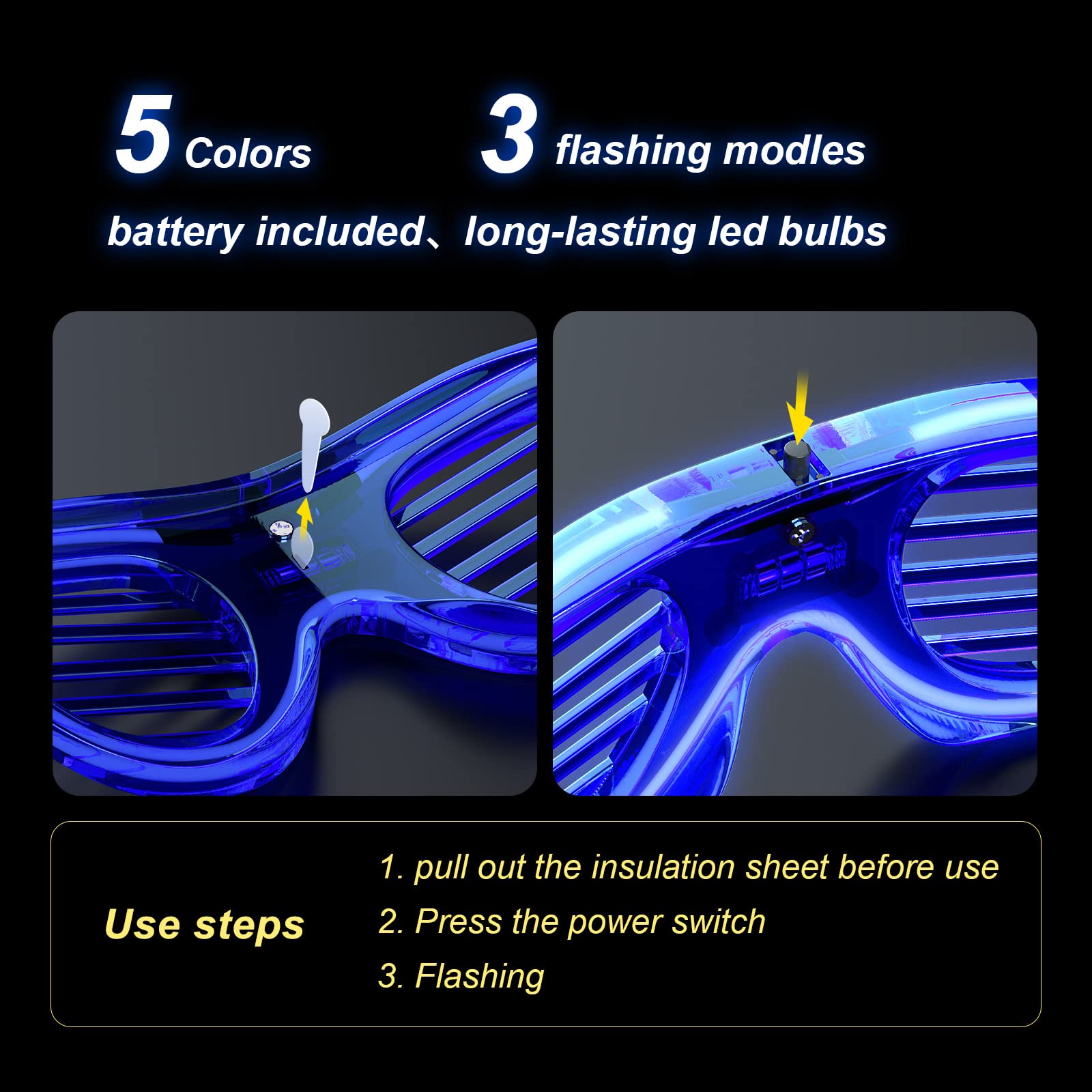 5 Colors 3 flashing modles

battery included、long-lasting led bulbs

Use steps

1. pull out the insulation sheet before use

2. Press the power switch

3. Flashing