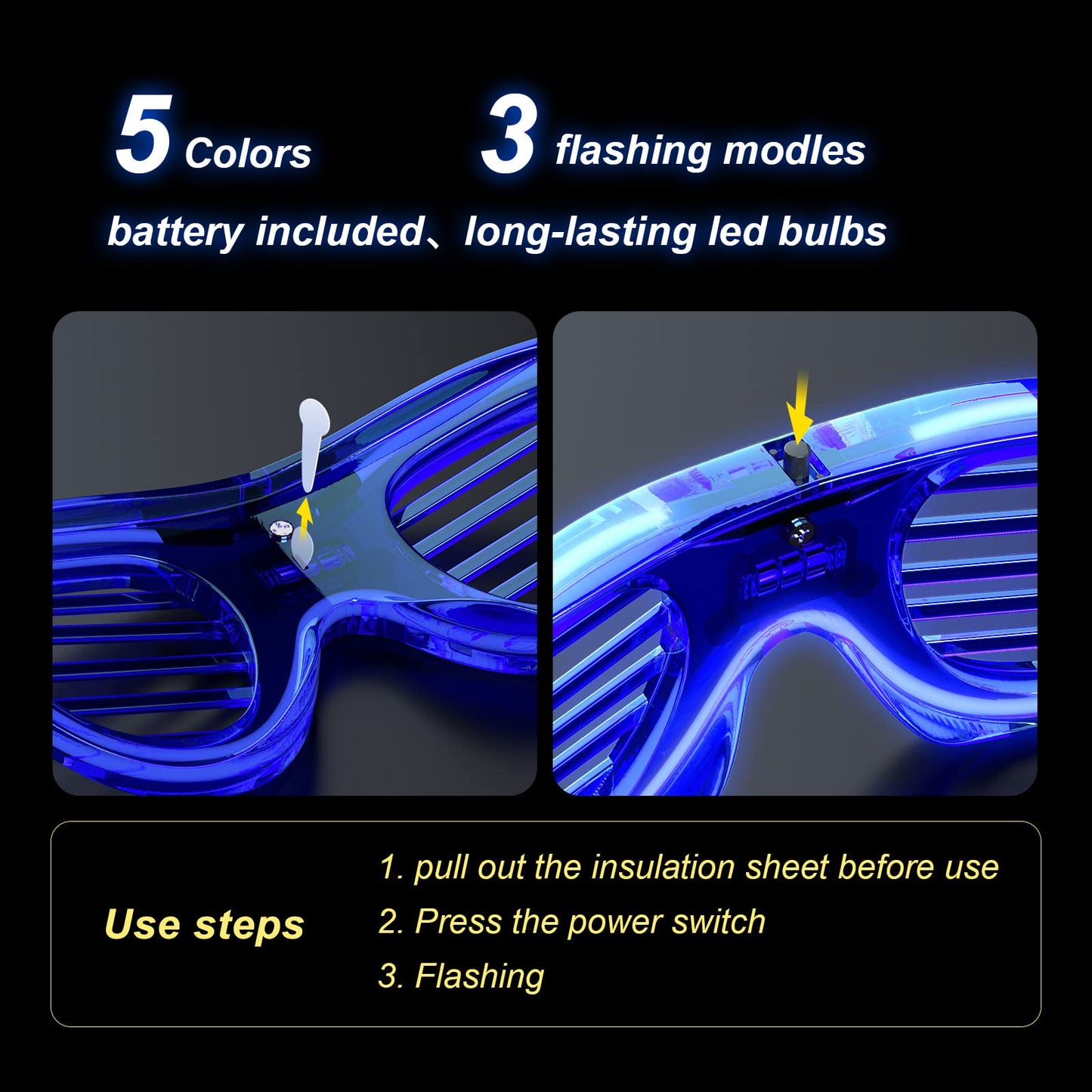 5 Colors 3 flashing modles

battery included、long-lasting led bulbs

Use steps

1. pull out the insulation sheet before use
2. Press the power switch
3. Flashing