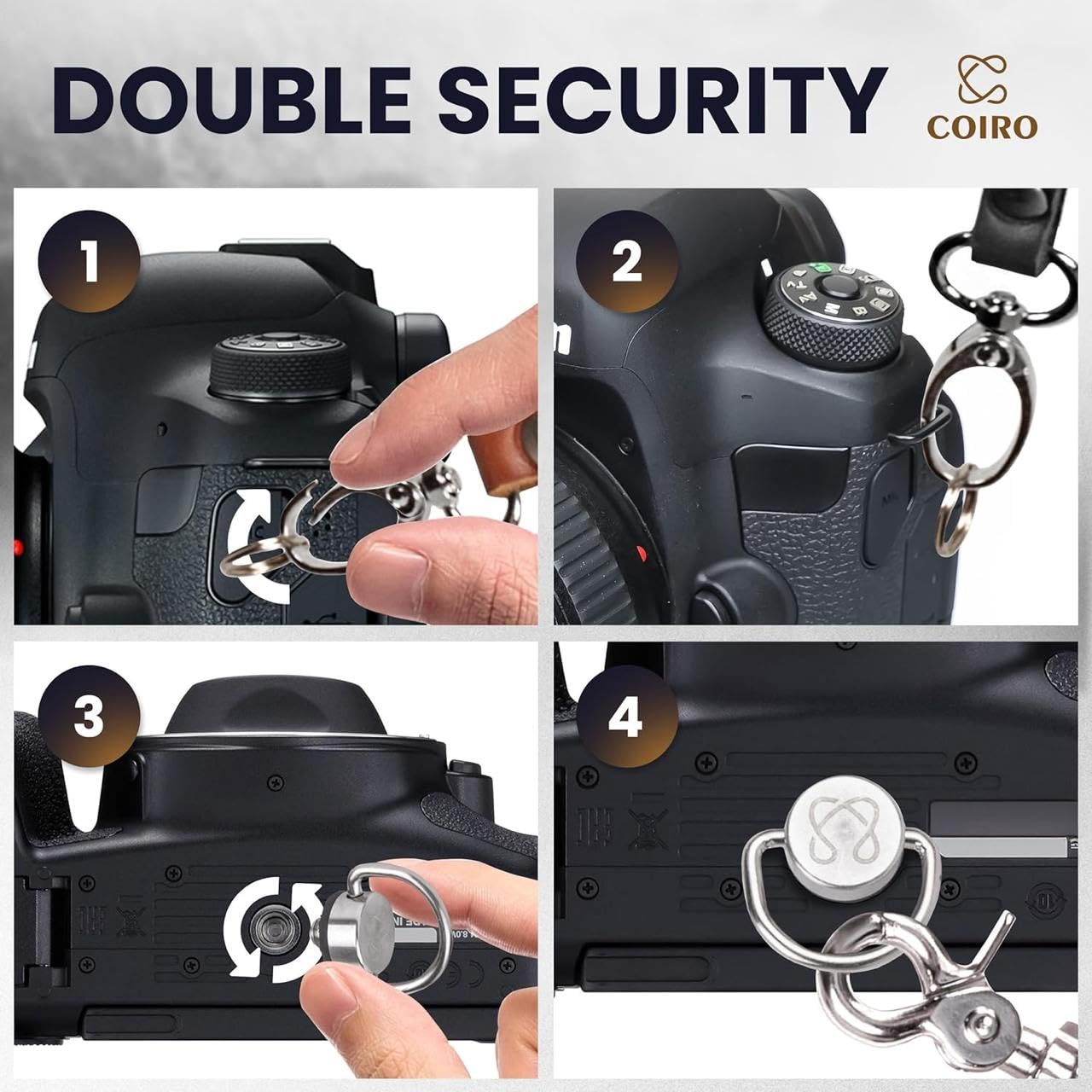 DOUBLE SECURITY

COIRO

1

2

3

4