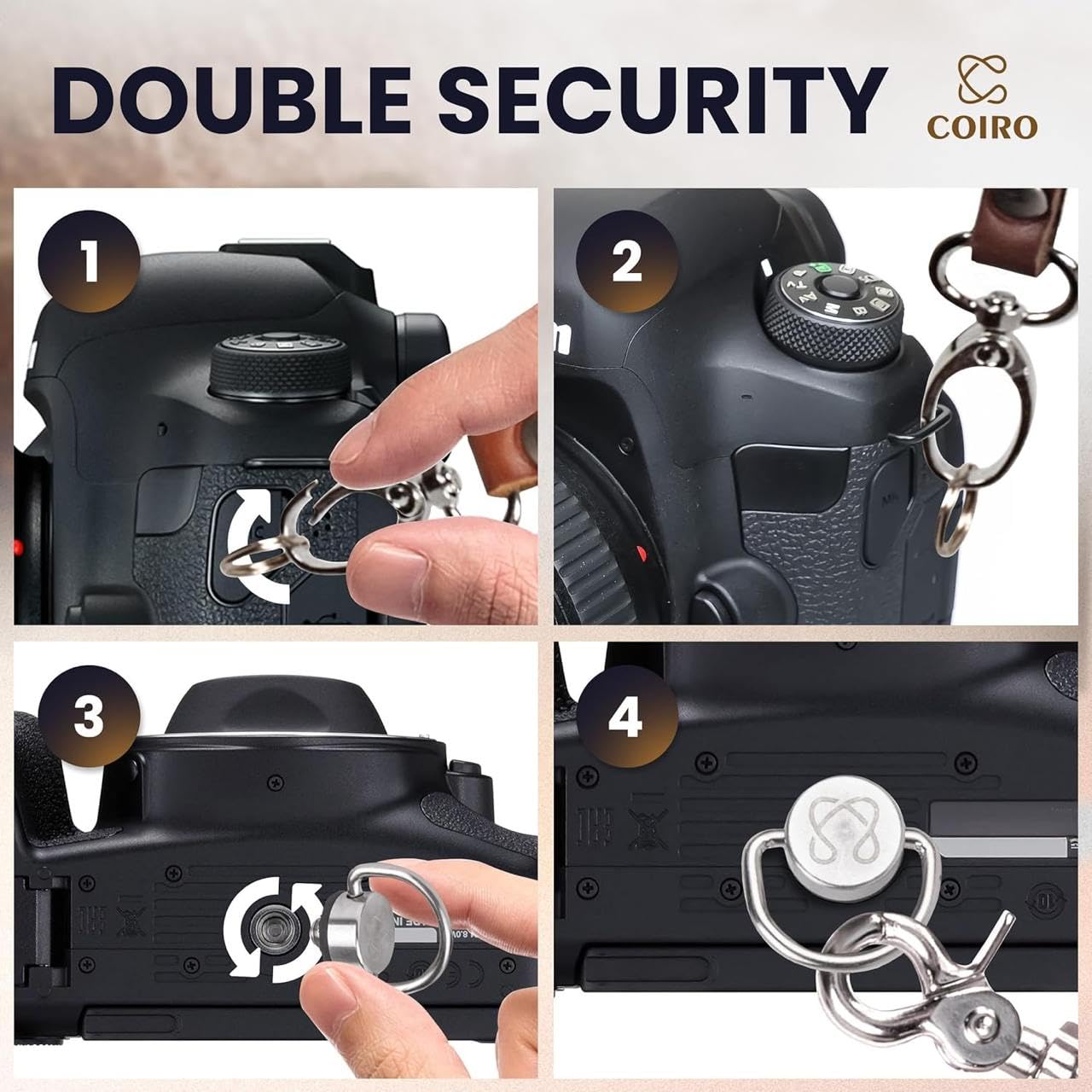 DOUBLE SECURITY

COIRO

1

2

3

4