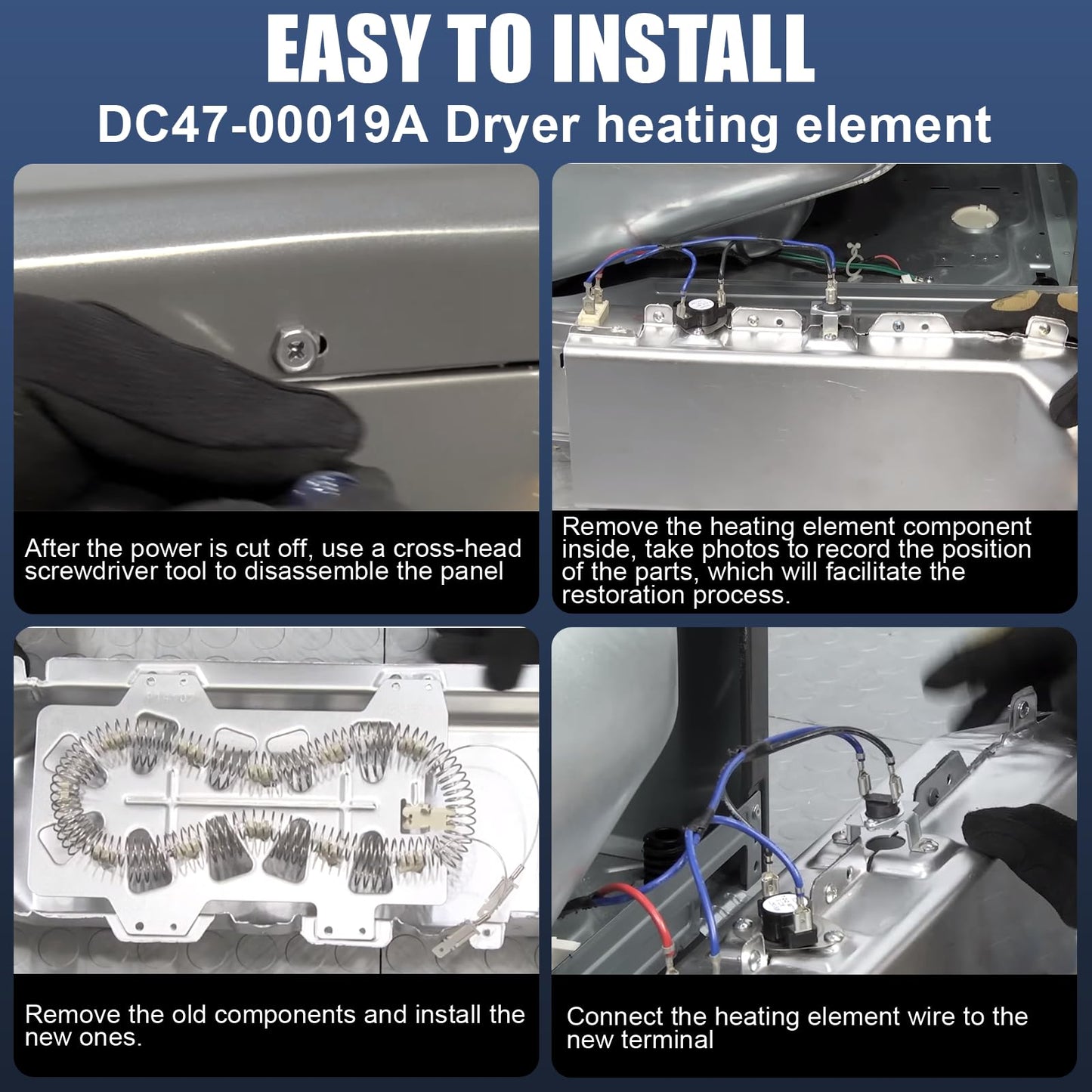 EASY TO INSTALL
DC47-00019A Dryer heating element

After the power is cut off, use a cross-head screwdriver tool to disassemble the panel

Remove the heating element component inside, take photos to record the position of the parts, which will facilitate the restoration process.

Remove the old components and install the new ones.

Connect the heating element wire to the new terminal