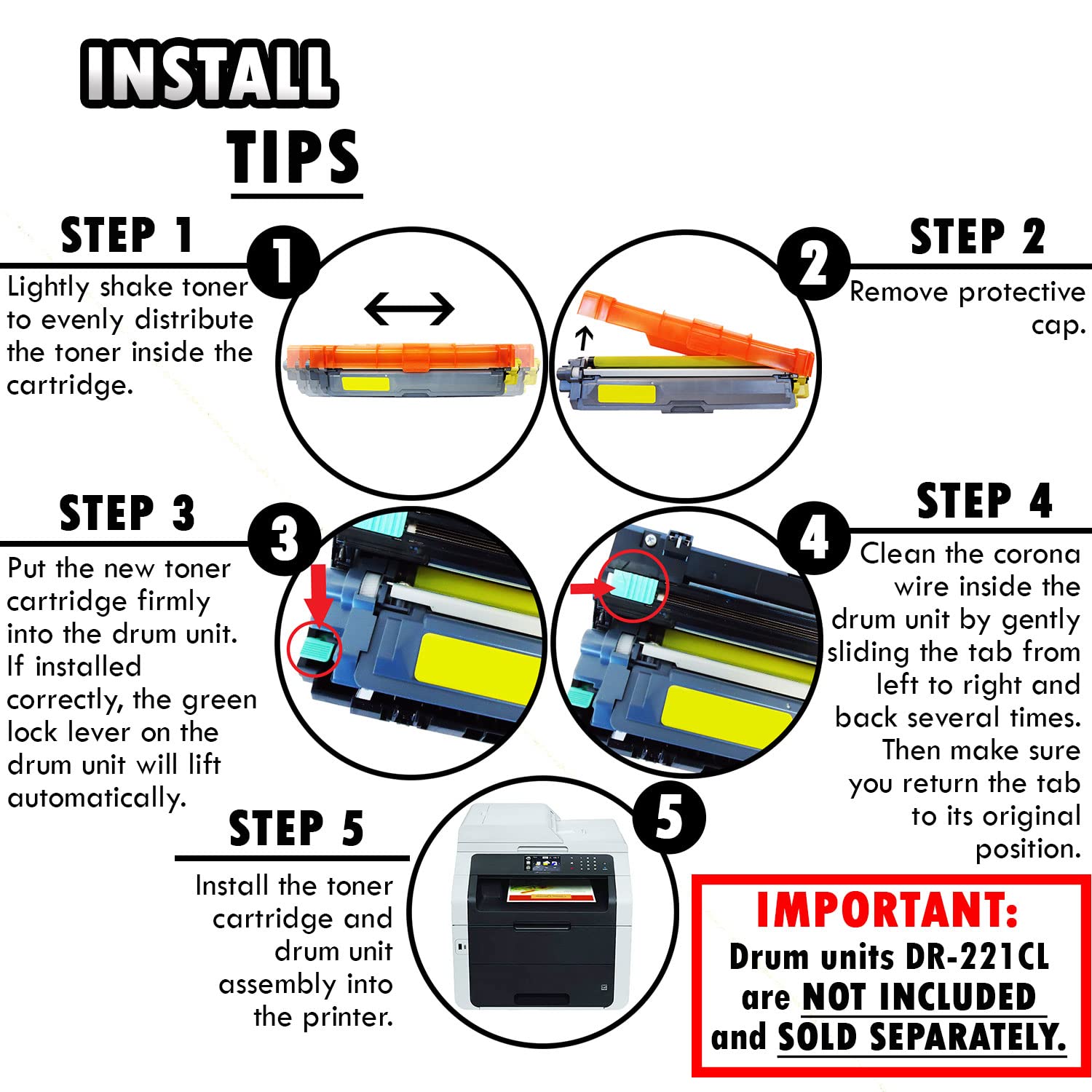 INSTALL
TIPS

STEP 1
1
Lightly shake toner to evenly distribute the toner inside the cartridge.

STEP 2
2
Remove protective cap.

STEP 3
3
Put the new toner cartridge firmly into the drum unit. If installed correctly, the green lock lever on the drum unit will lift automatically.

STEP 4
4
Clean the corona wire inside the drum unit by gently sliding the tab from left to right and back several times. Then make sure you return the tab to its original position.

STEP 5
5
Install the toner cartridge and drum unit assembly into the printer.

IMPORTANT:
Drum units DR-221CL are NOT INCLUDED and SOLD SEPARATELY.