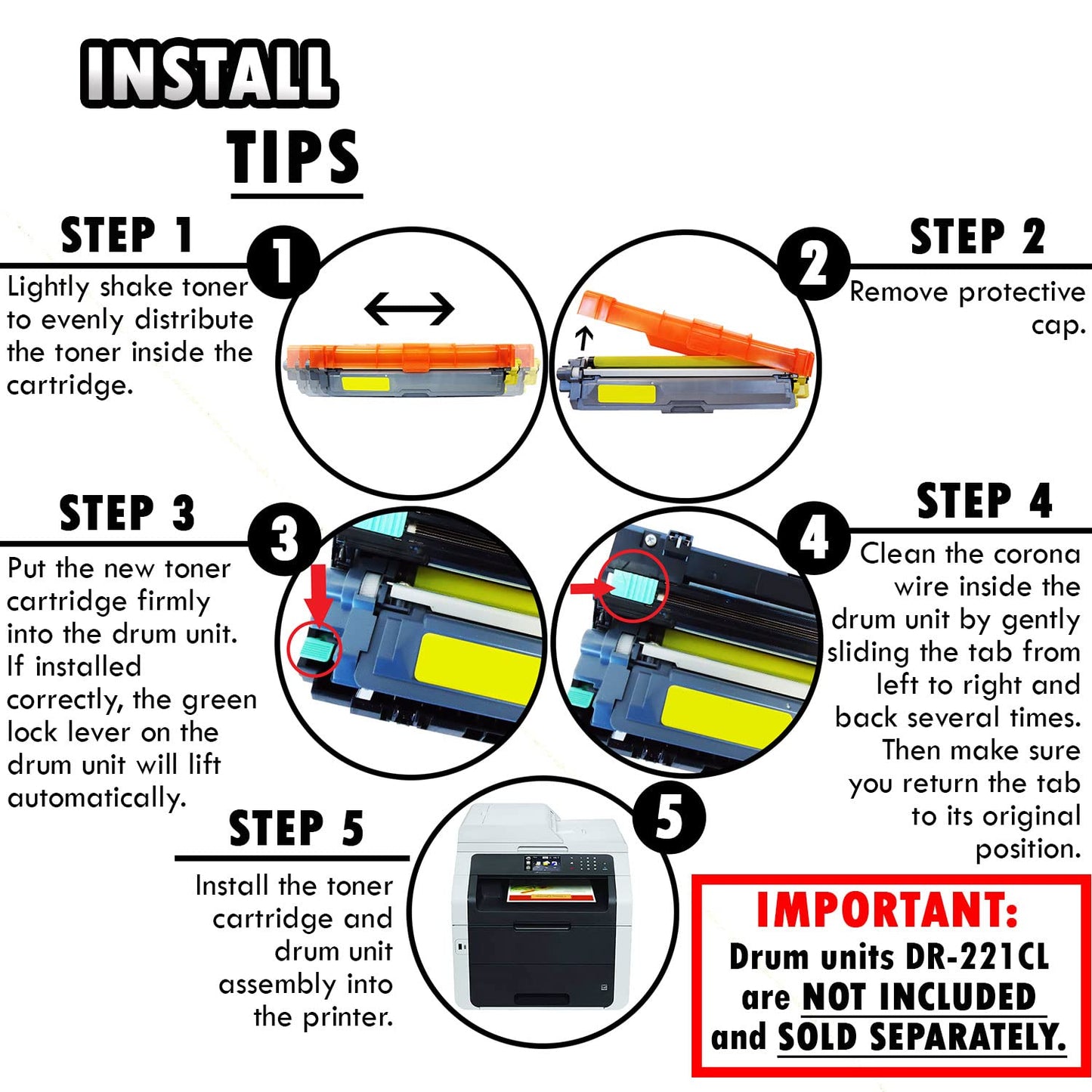 INSTALL
TIPS

STEP 1
1
Lightly shake toner to evenly distribute the toner inside the cartridge.

STEP 2
2
Remove protective cap.

STEP 3
3
Put the new toner cartridge firmly into the drum unit. If installed correctly, the green lock lever on the drum unit will lift automatically.

STEP 4
4
Clean the corona wire inside the drum unit by gently sliding the tab from left to right and back several times. Then make sure you return the tab to its original position.

STEP 5
5
Install the toner cartridge and drum unit assembly into the printer.

IMPORTANT:
Drum units DR-221CL are NOT INCLUDED and SOLD SEPARATELY.