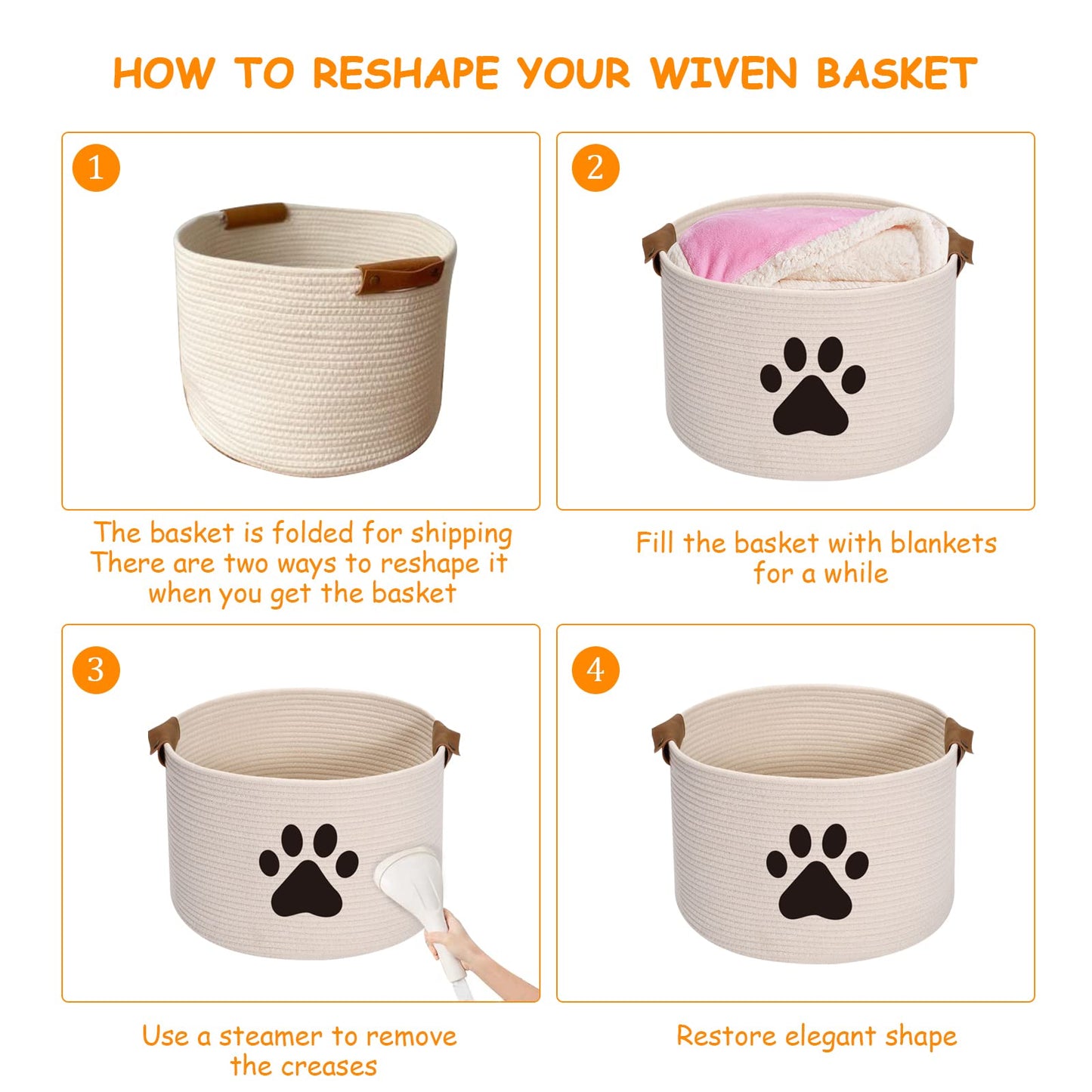 HOW TO RESHAPE YOUR WIVEN BASKET

1

The basket is folded for shipping
There are two ways to reshape it
when you get the basket

2

Fill the basket with blankets
for a while

3

Use a steamer to remove
the creases

4

Restore elegant shape