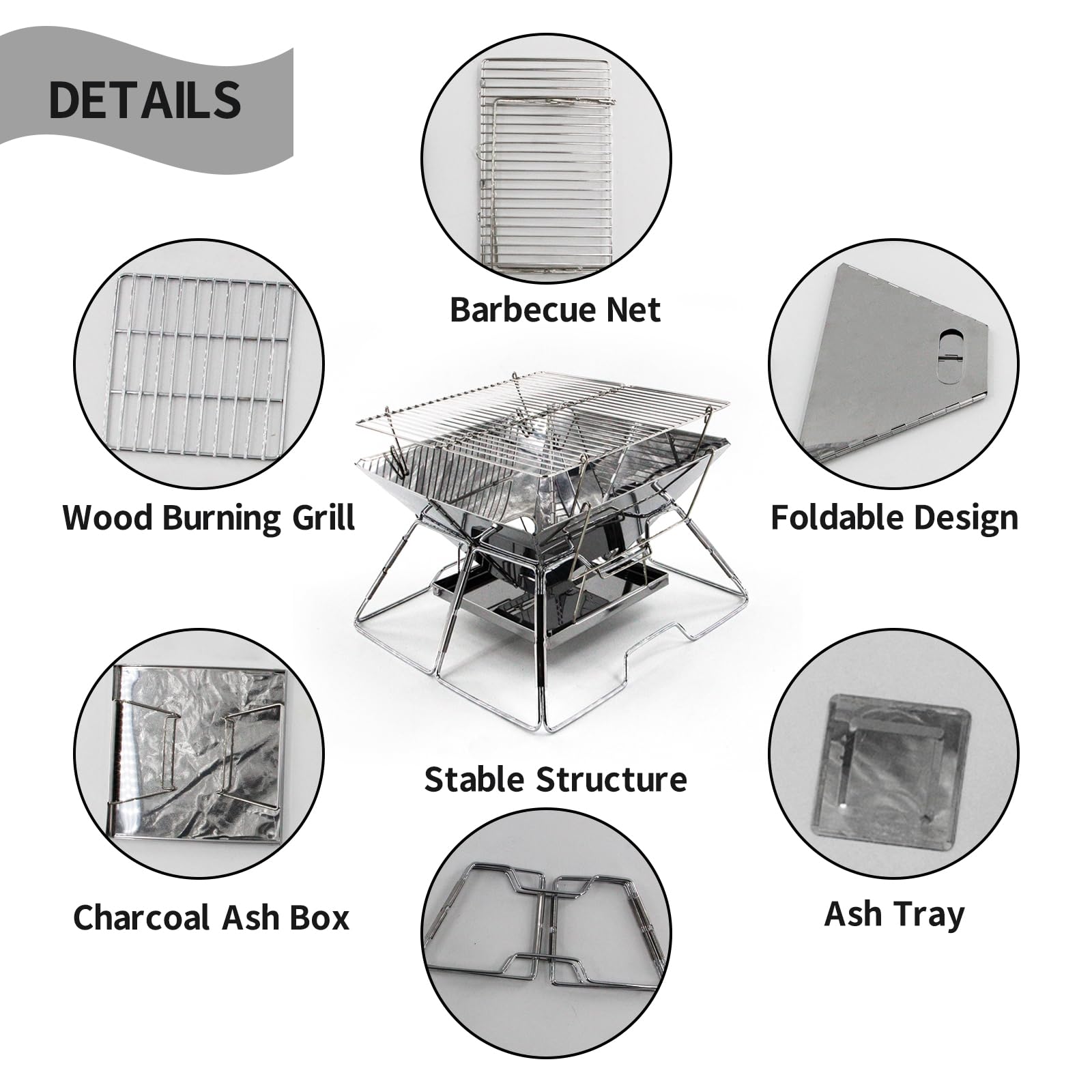 DETAILS

Barbecue Net

Wood Burning Grill

Foldable Design

Stable Structure

Charcoal Ash Box

Ash Tray