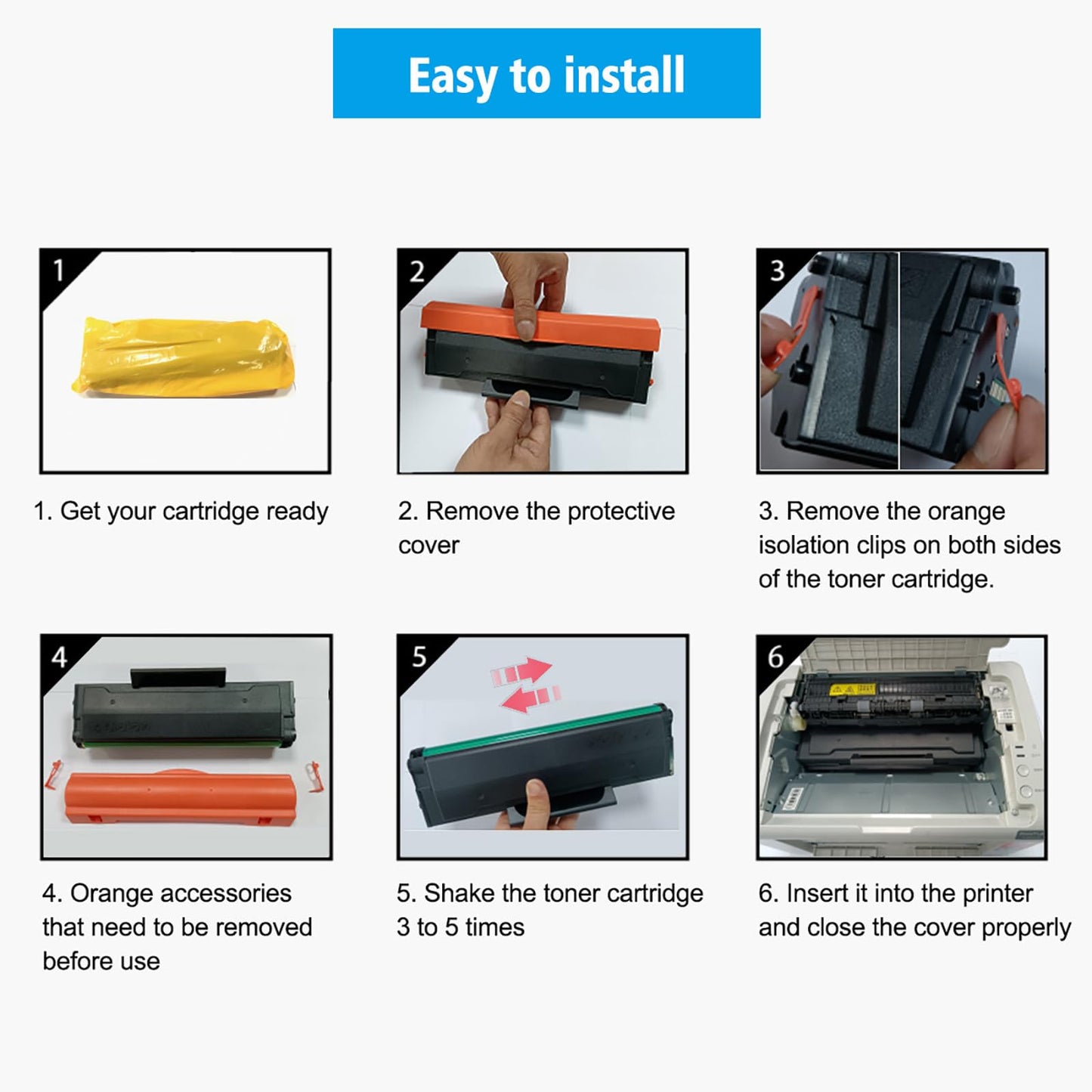 Easy to install

1

1. Get your cartridge ready

2

2. Remove the protective cover

3

3. Remove the orange isolation clips on both sides of the toner cartridge.

4

4. Orange accessories that need to be removed before use

5

5. Shake the toner cartridge 3 to 5 times

6

6. Insert it into the printer and close the cover properly