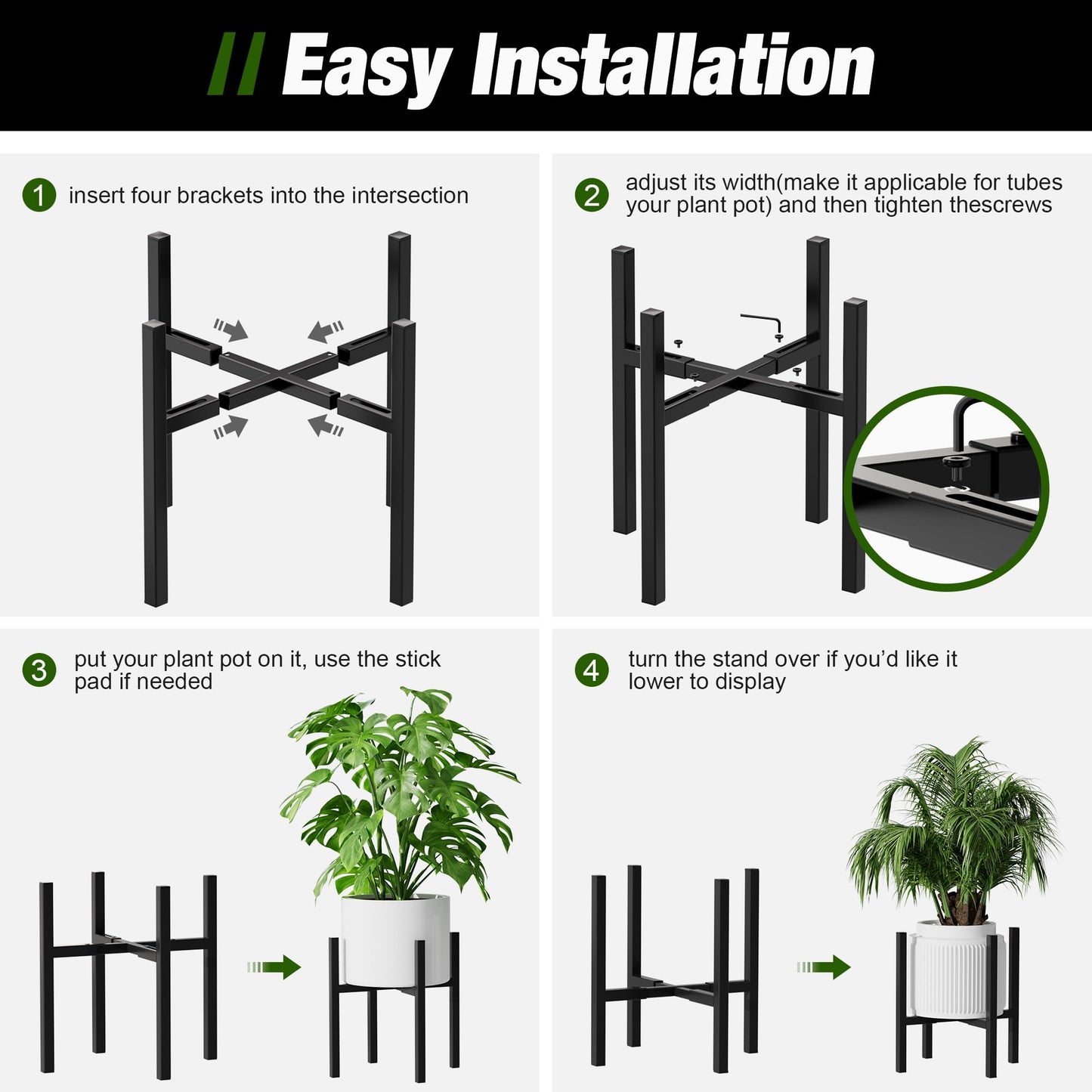 // Easy Installation

1 insert four brackets into the intersection

2 adjust its width(make it applicable for tubes your plant pot) and then tighten thescrews

3 put your plant pot on it, use the stick pad if needed

4 turn the stand over if you'd like it lower to display