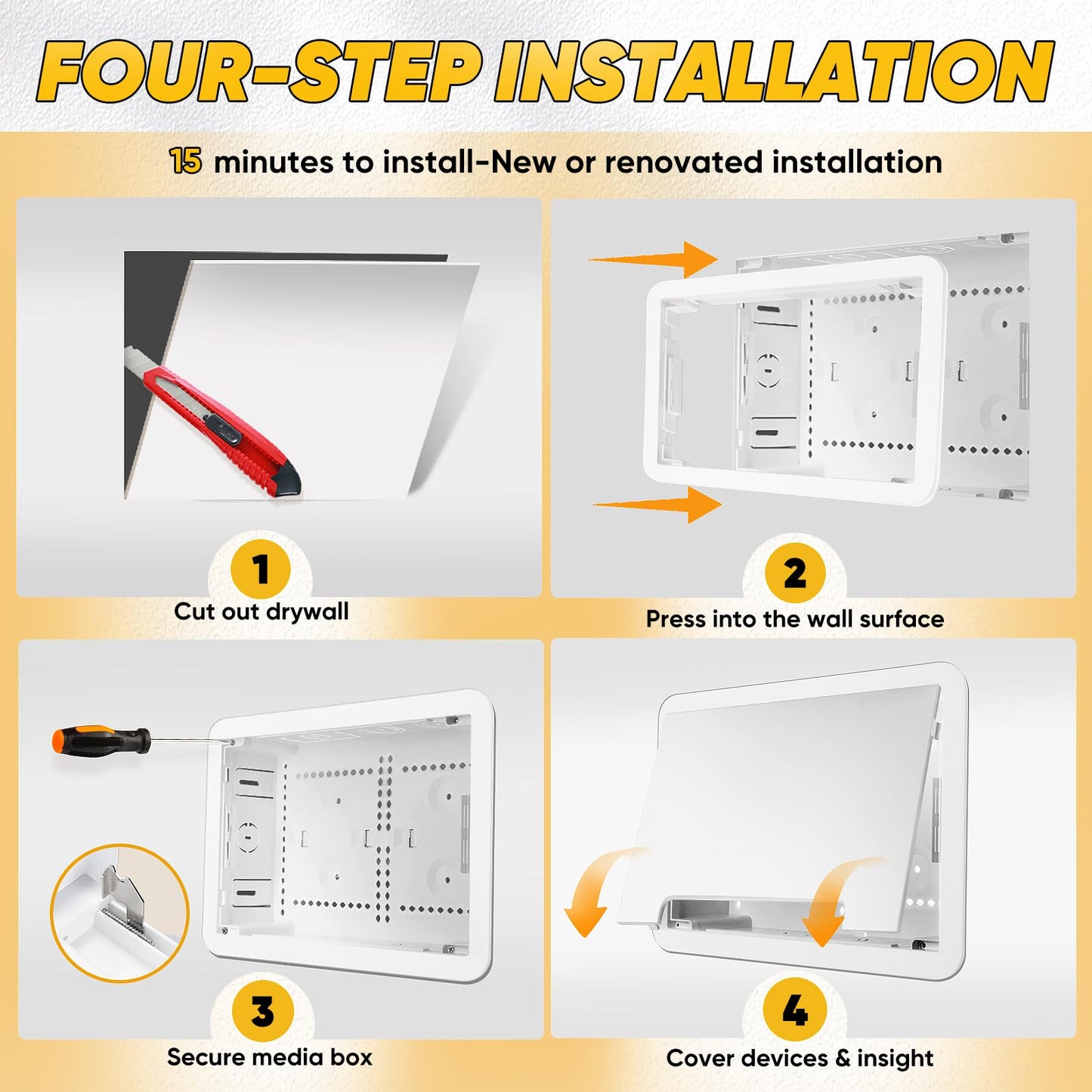 FOUR-STEP INSTALLATION

15 minutes to install-New or renovated installation

1
Cut out drywall

2
Press into the wall surface

3
Secure media box

4
Cover devices & insight