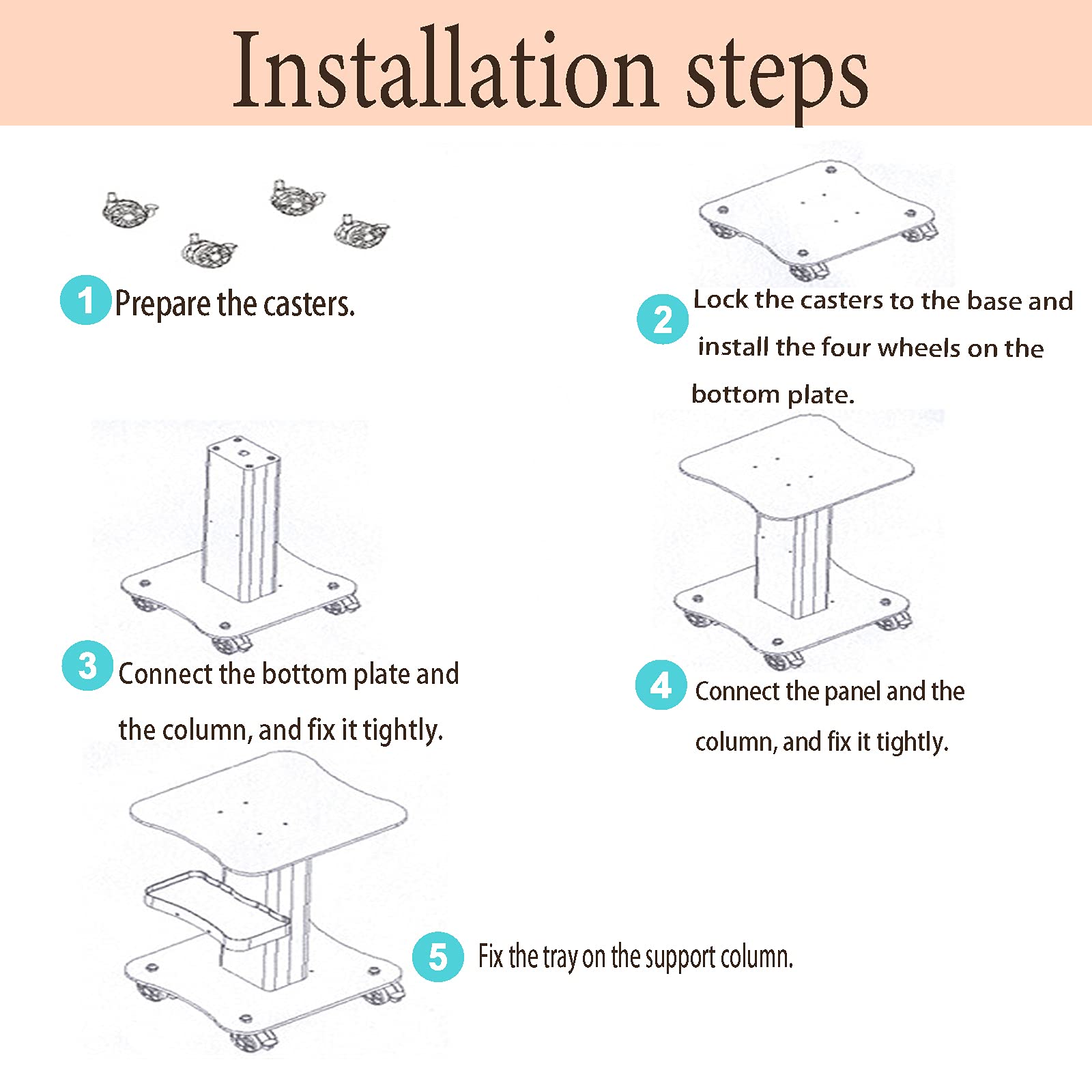 Installation steps

1 Prepare the casters.

2 Lock the casters to the base and install the four wheels on the bottom plate.

3 Connect the bottom plate and the column, and fix it tightly.

4 Connect the panel and the column, and fix it tightly.

5 Fix the tray on the support column.