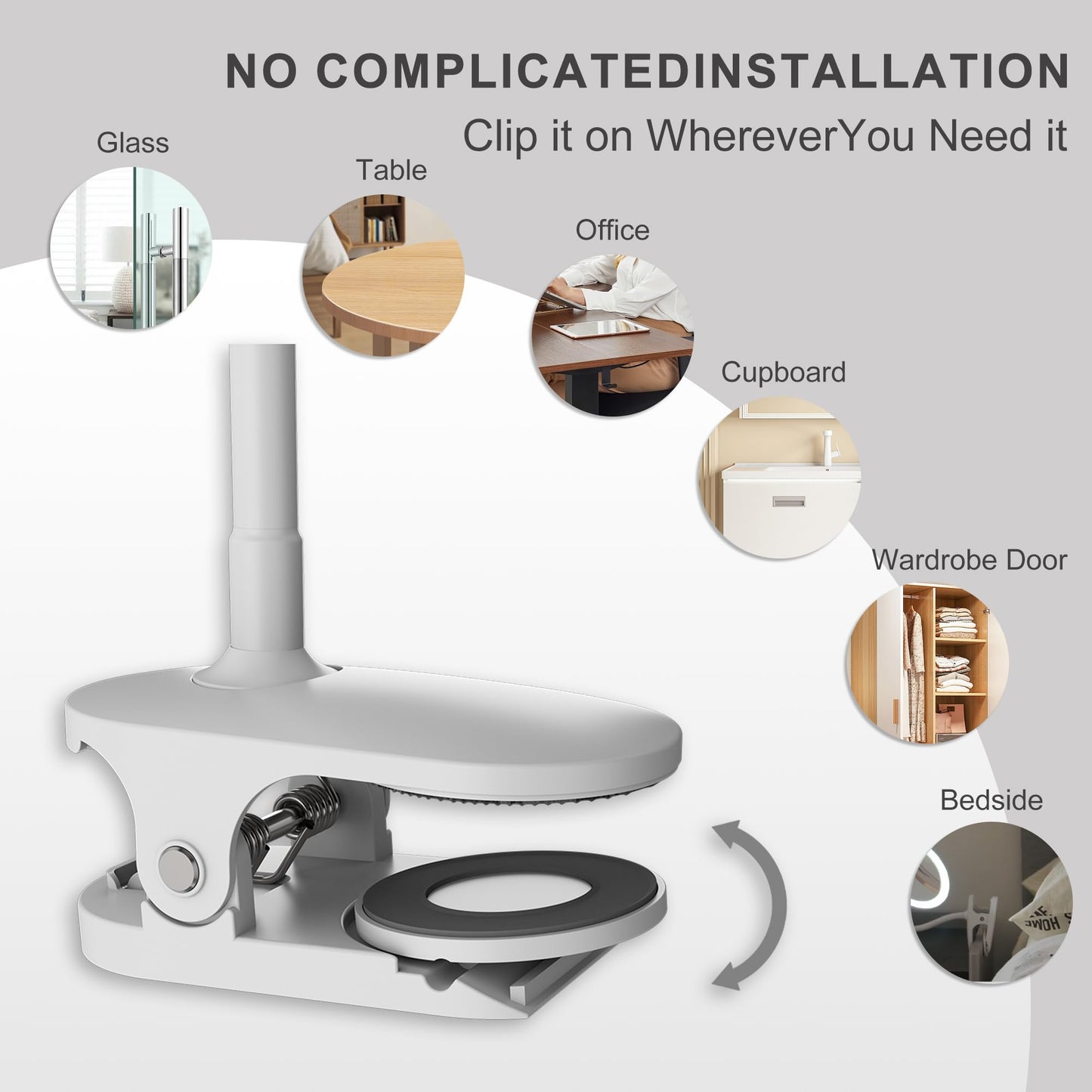 NO COMPLICATEDINSTALLATION

Clip it on WhereverYou Need it

Glass

Table

Office

Cupboard

Wardrobe Door

Bedside