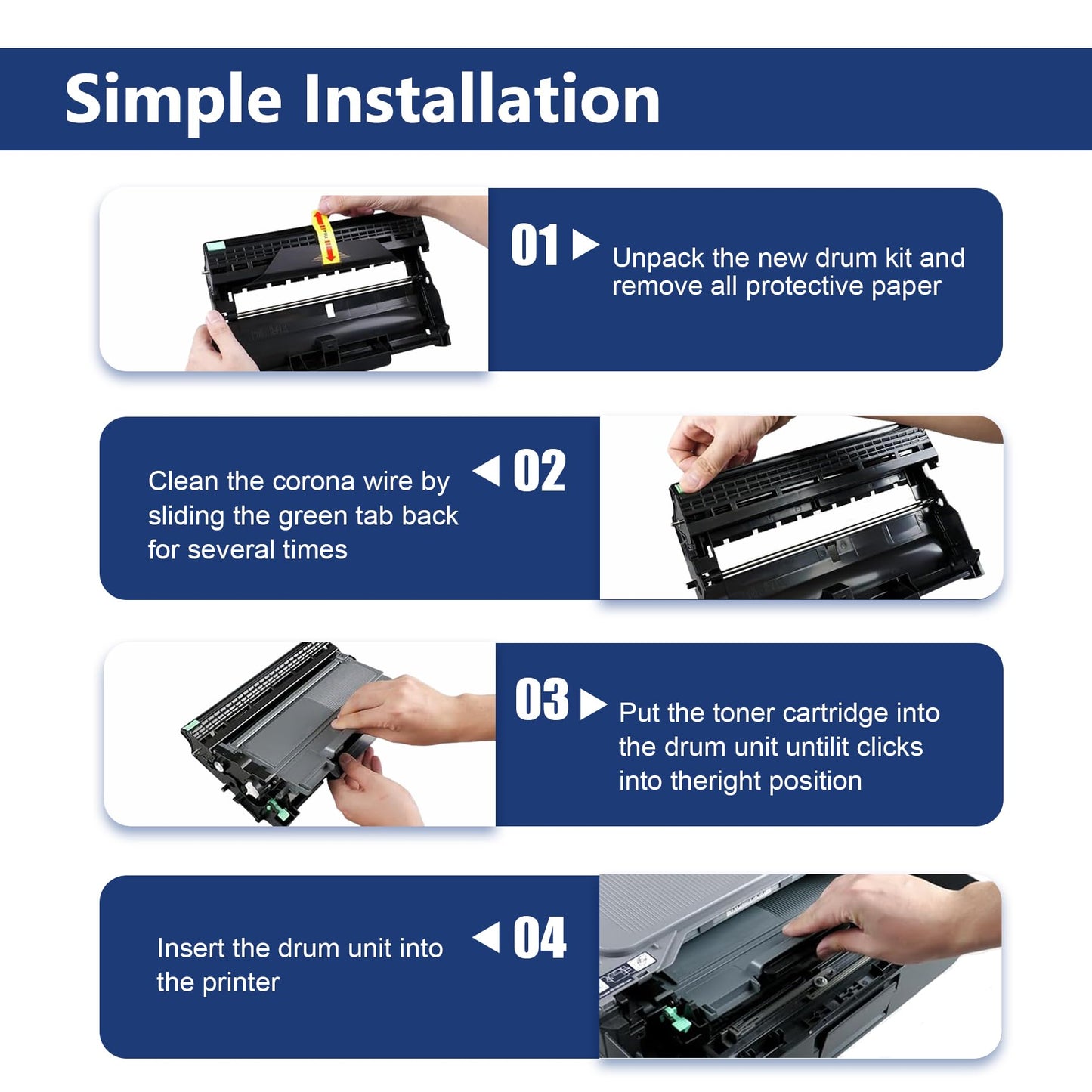 Simple Installation

01 Unpack the new drum kit and remove all protective paper

02 Clean the corona wire by sliding the green tab back for several times

03 Put the toner cartridge into the drum unit untilit clicks into theright position

04 Insert the drum unit into the printer