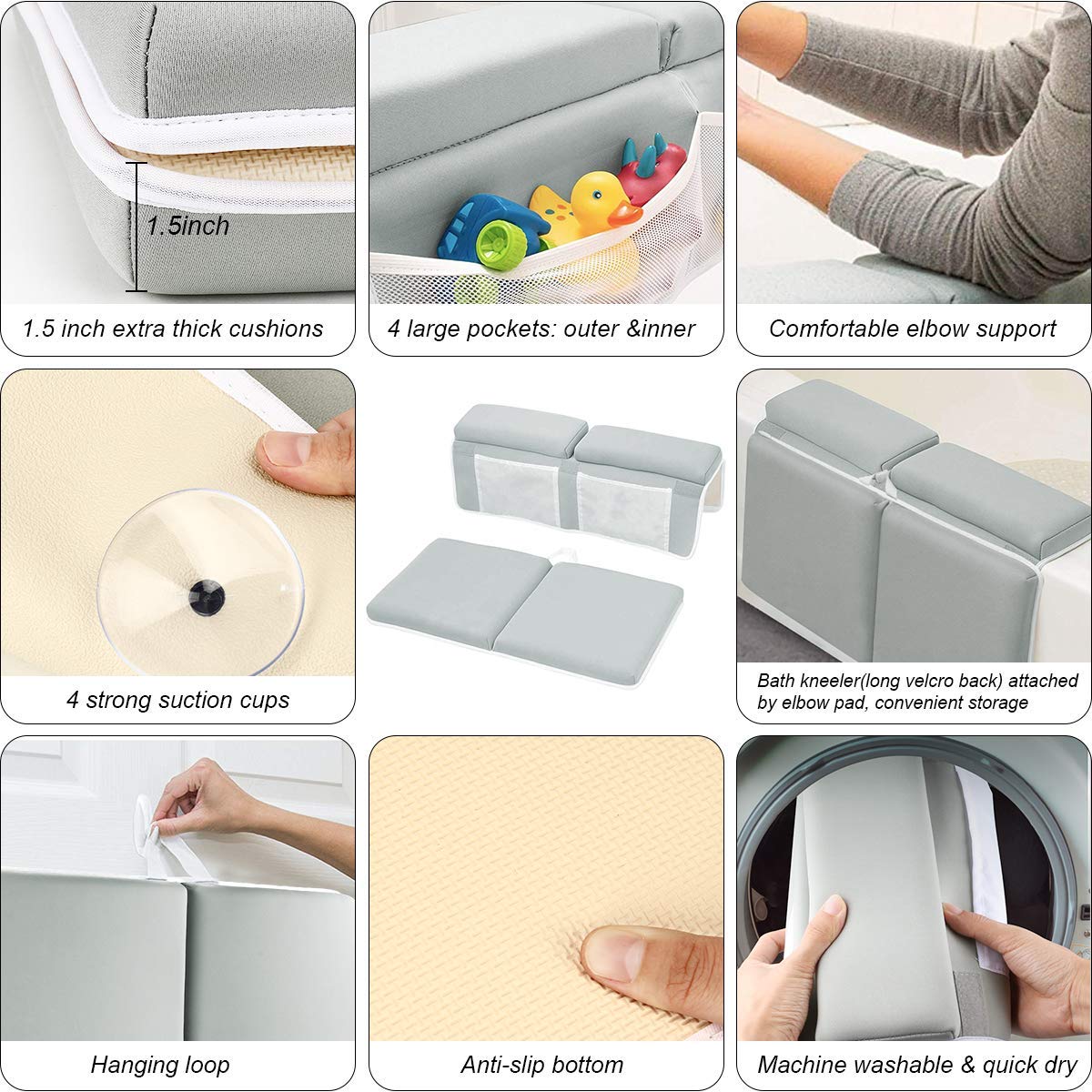 1.5inch

1.5 inch extra thick cushions

4 large pockets: outer &inner

Comfortable elbow support

4 strong suction cups

Bath kneeler(long velcro back) attached by elbow pad, convenient storage

Hanging loop

Anti-slip bottom

Machine washable & quick dry