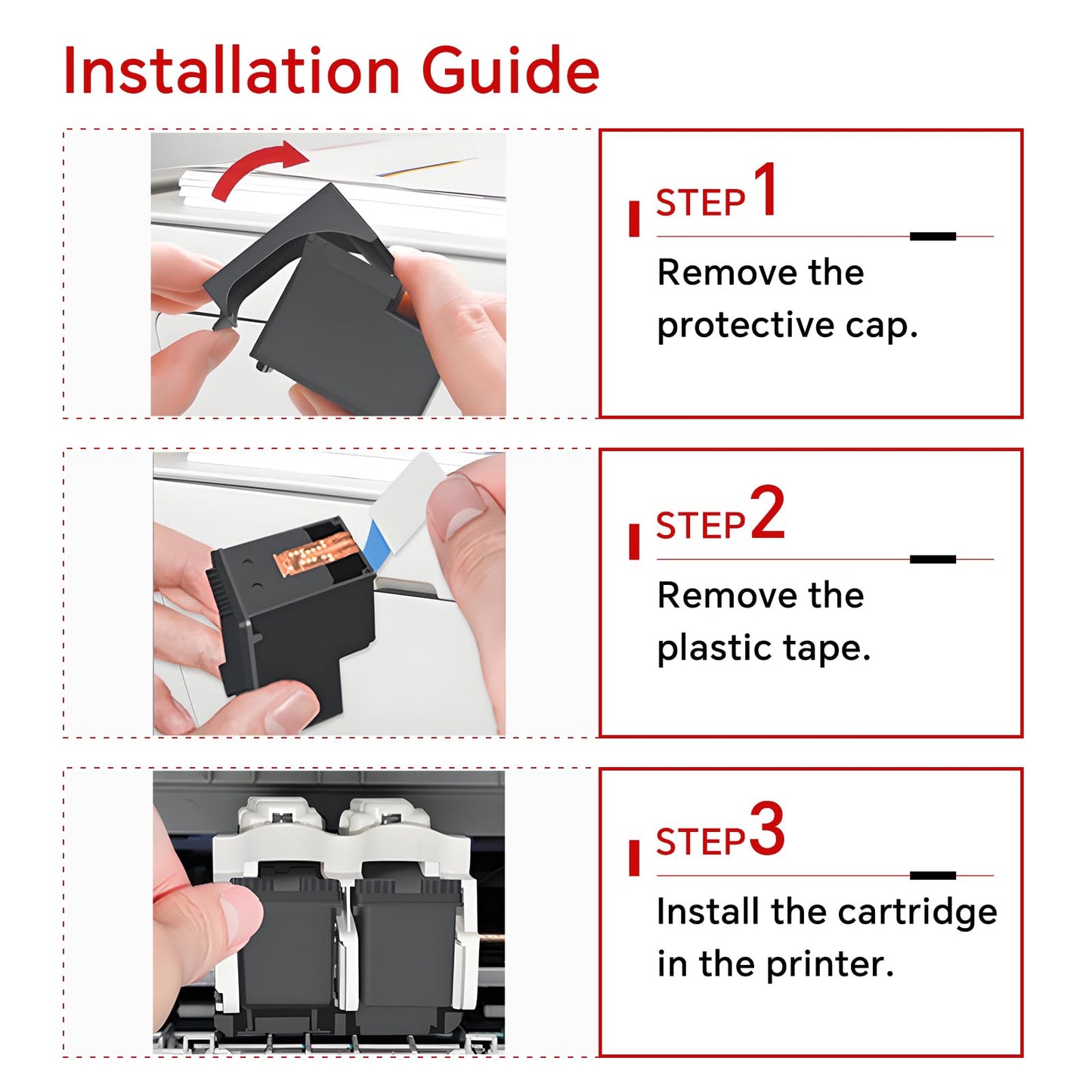 Installation Guide

STEP 1

Remove the protective cap.

STEP 2

Remove the plastic tape.

STEP 3

Install the cartridge in the printer.