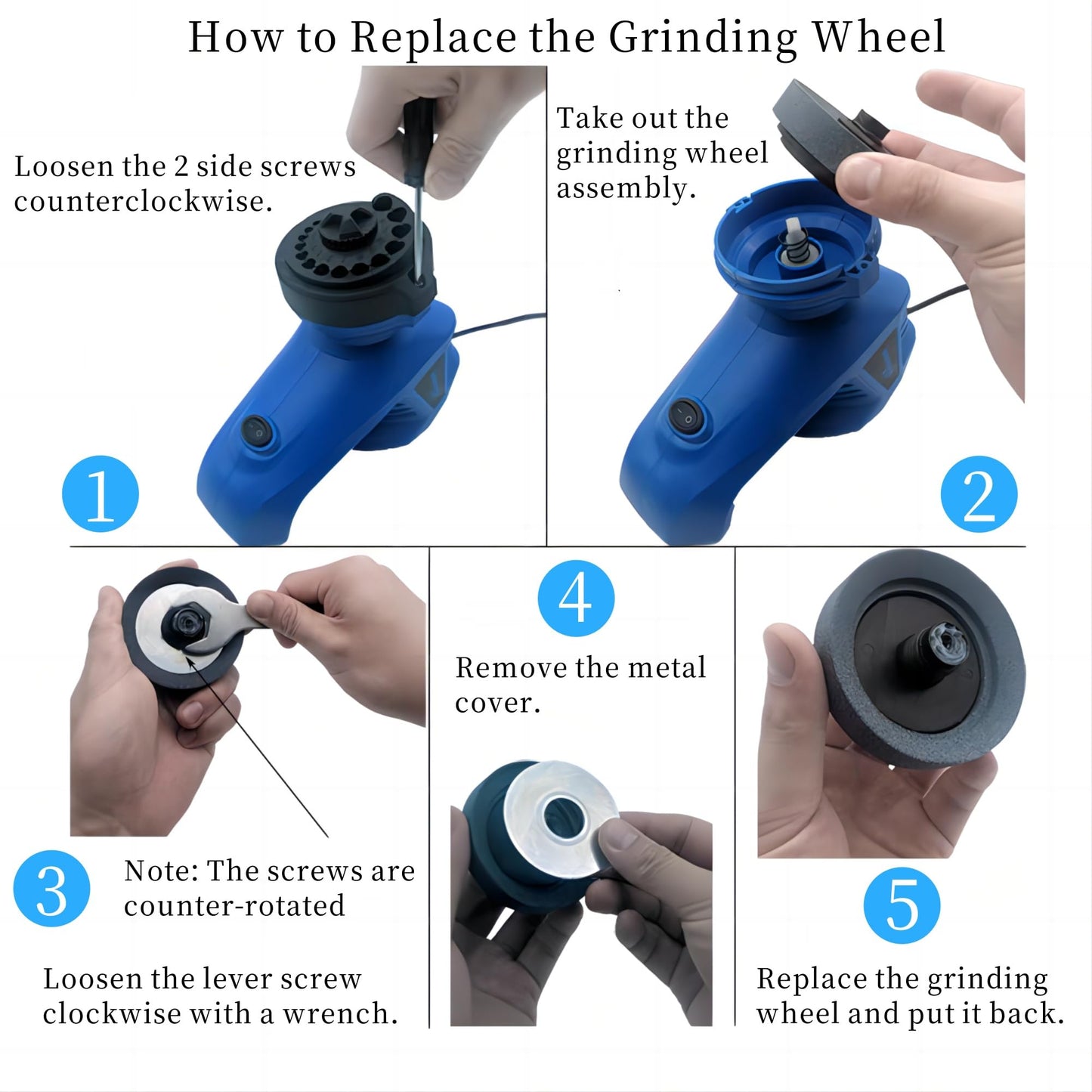 How to Replace the Grinding Wheel

Loosen the 2 side screws counterclockwise.

1

Take out the grinding wheel assembly.

2

3

Note: The screws are counter-rotated

Loosen the lever screw clockwise with a wrench.

4

Remove the metal cover.

5

Replace the grinding wheel and put it back.