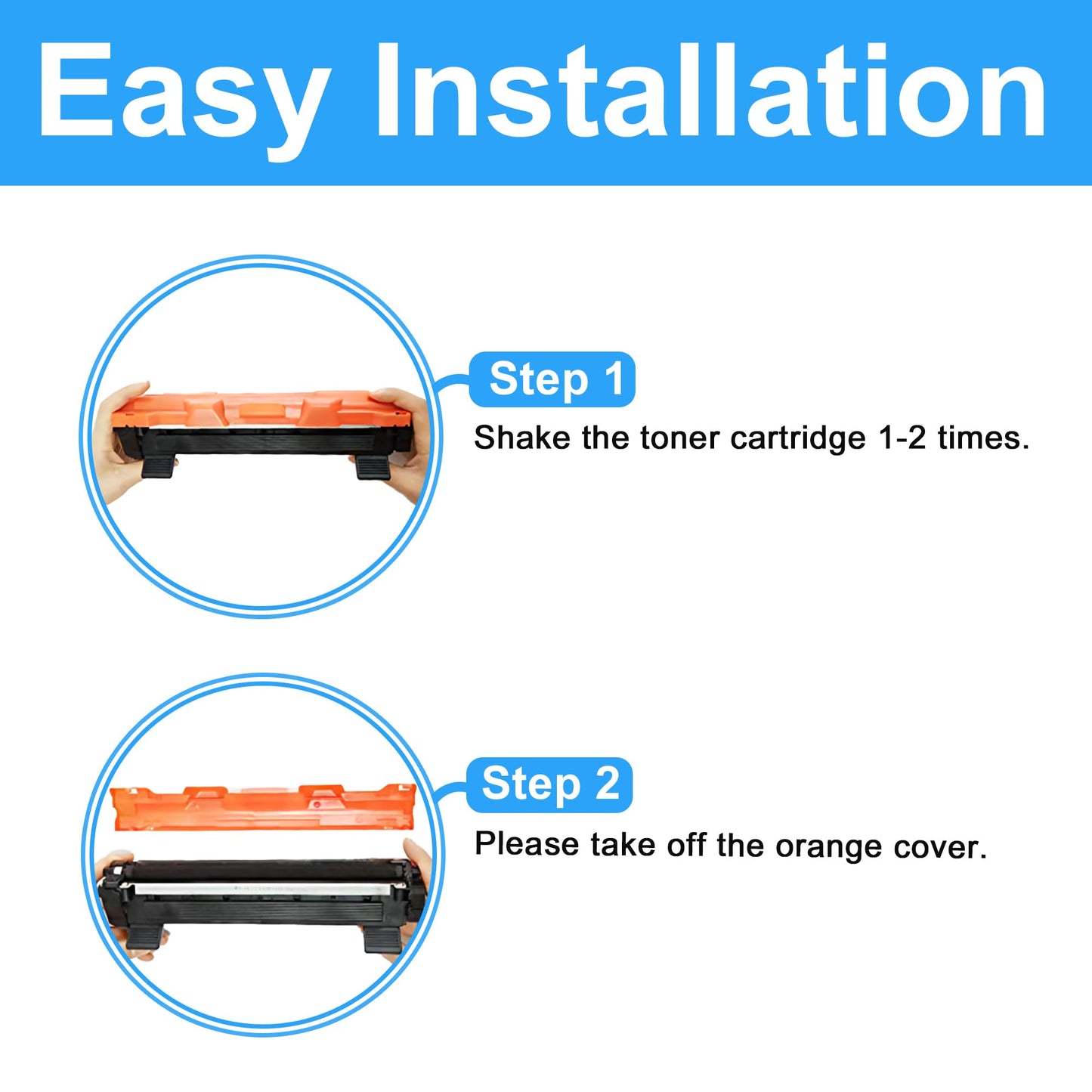 Easy Installation

Step 1
Shake the toner cartridge 1-2 times.

Step 2
Please take off the orange cover.