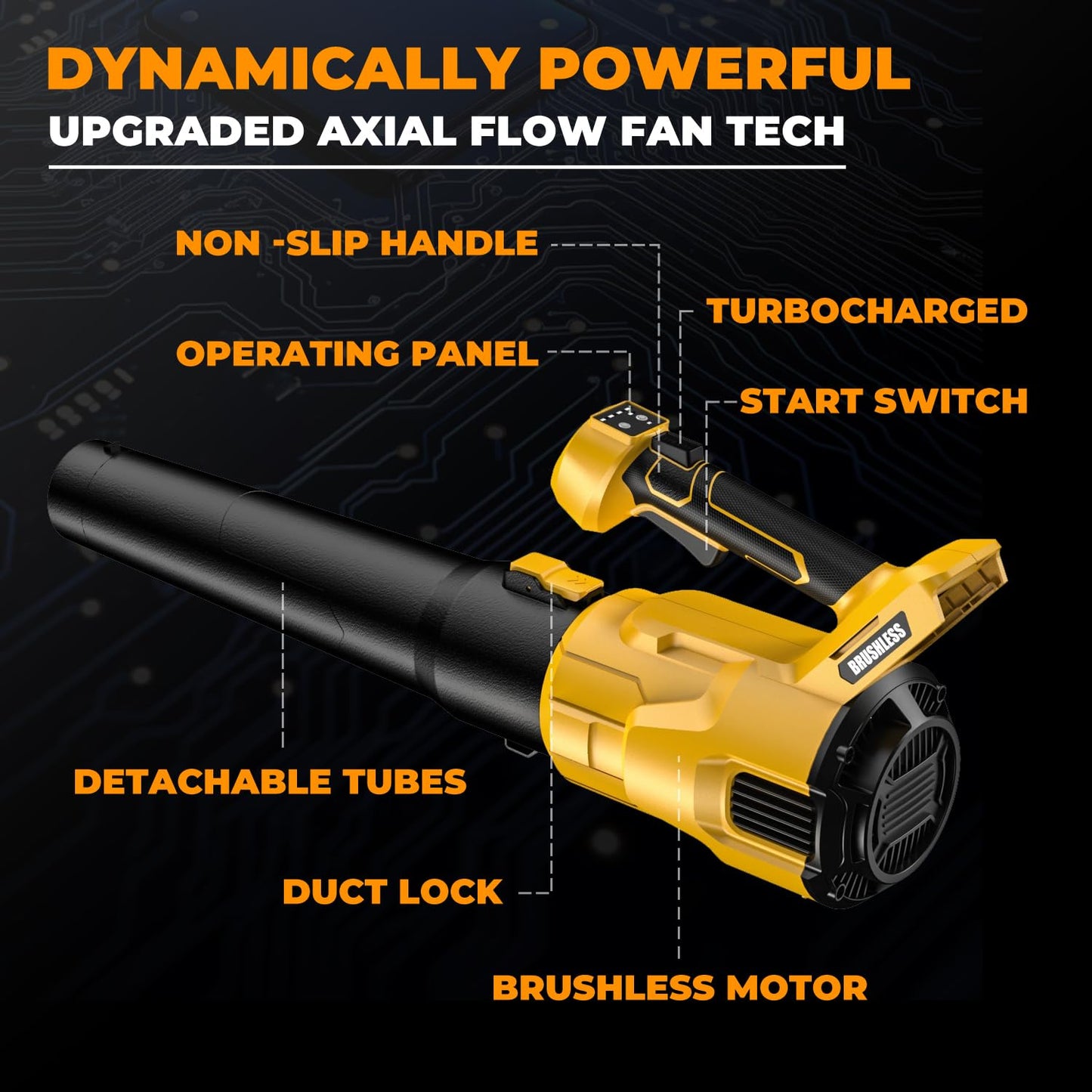 DYNAMICALLY POWERFUL
UPGRADED AXIAL FLOW FAN TECH

NON -SLIP HANDLE

TURBOCHARGED

OPERATING PANEL

START SWITCH

BRUSHLESS

DETACHABLE TUBES

DUCT LOCK

BRUSHLESS MOTOR