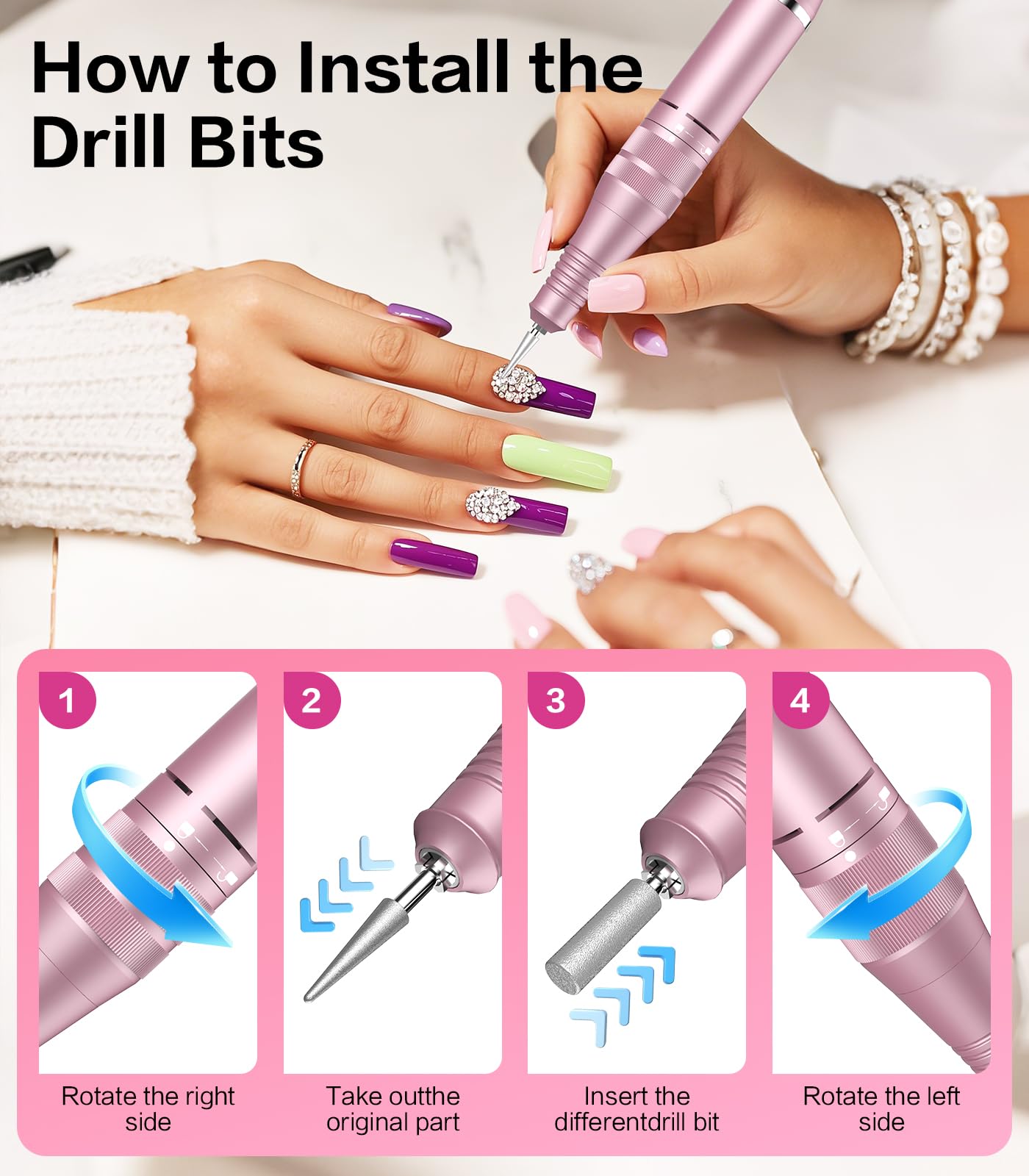 How to Install the Drill Bits

1

Rotate the right side

2

Take outthe original part

3

Insert the differentdrill bit

4

Rotate the left side