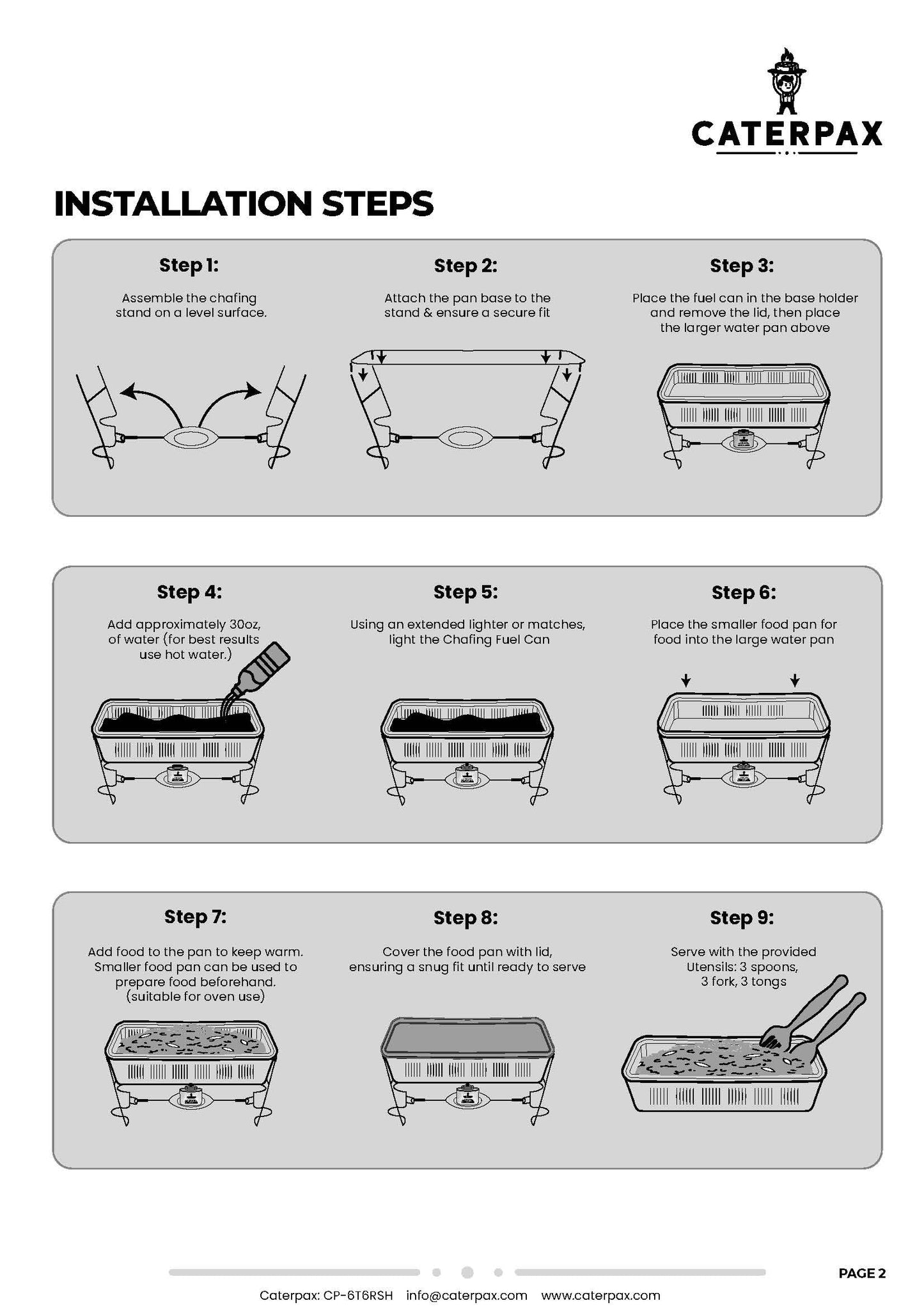 CATERPAX

INSTALLATION STEPS

Step 1:

Assemble the chafing stand on a level surface.

Step 2:

Attach the pan base to the stand & ensure a secure fit

Step 3:

Place the fuel can in the base holder and remove the lid, then place the larger water pan above

Step 4:

Add approximately 30oz, of water (for best results use hot water.)

Step 5:

Using an extended lighter or matches, light the Chafing Fuel Can

Step 6:

Place the smaller food pan for food into the large water pan

Step 7:

Add food to the pan to keep warm. Smaller food pan can be used to prepare food beforehand. (suitable for oven use)

Step 8:

Cover the food pan with lid, ensuring a snug fit until ready to serve

Step 9:

Serve with the provided Utensils: 3 spoons, 3 fork, 3 tongs

PAGE 2

Caterpax: CP-6T6RSH info@caterpax.com www.caterpax.com