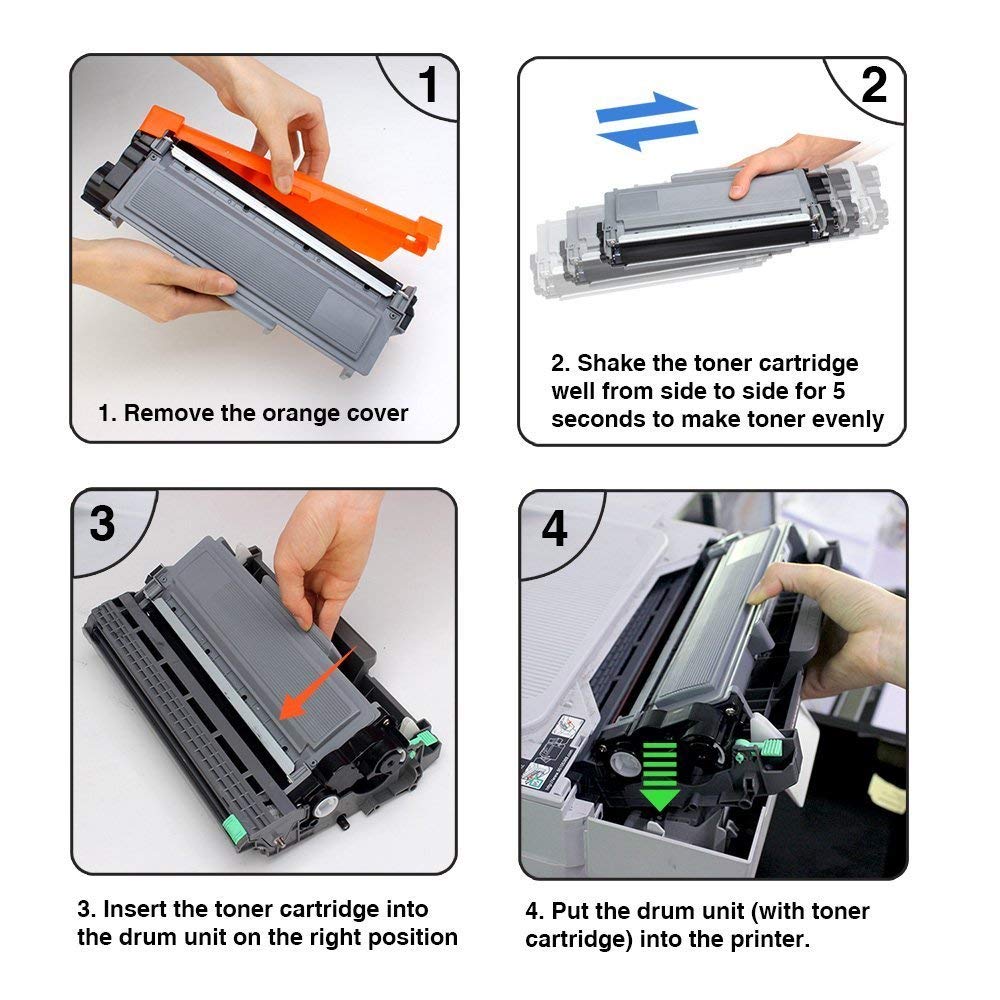 1

1. Remove the orange cover

2

2. Shake the toner cartridge well from side to side for 5 seconds to make toner evenly

3

3. Insert the toner cartridge into the drum unit on the right position

4

4. Put the drum unit (with toner cartridge) into the printer.