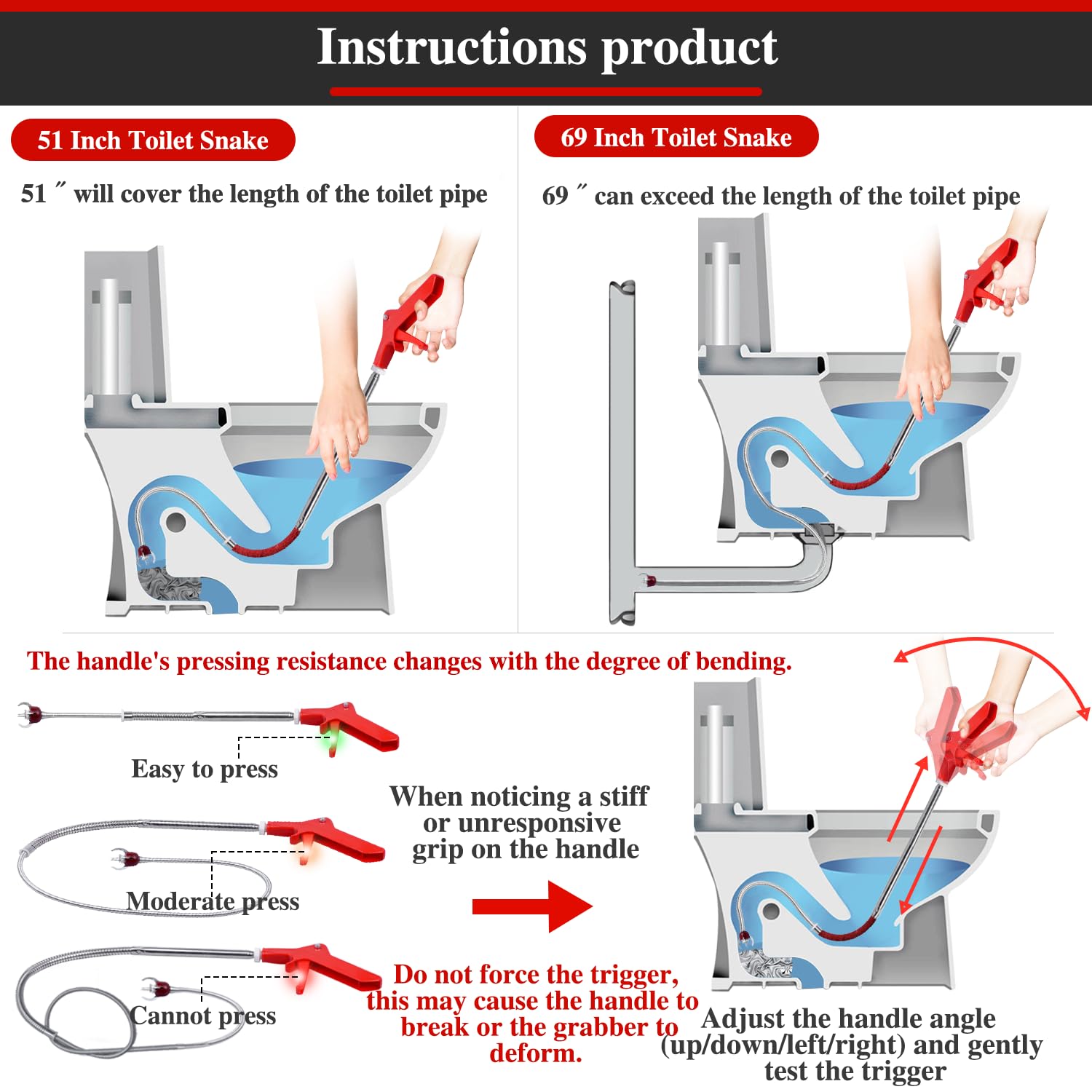 Instructions product

51 Inch Toilet Snake

51 ″ will cover the length of the toilet pipe

69 Inch Toilet Snake

69 ″ can exceed the length of the toilet pipe

The handle's pressing resistance changes with the degree of bending.

Easy to press

Moderate press

Cannot press

When noticing a stiff or unresponsive grip on the handle

Do not force the trigger, this may cause the handle to break or the grabber to deform.

Adjust the handle angle (up/down/left/right) and gently test the trigger