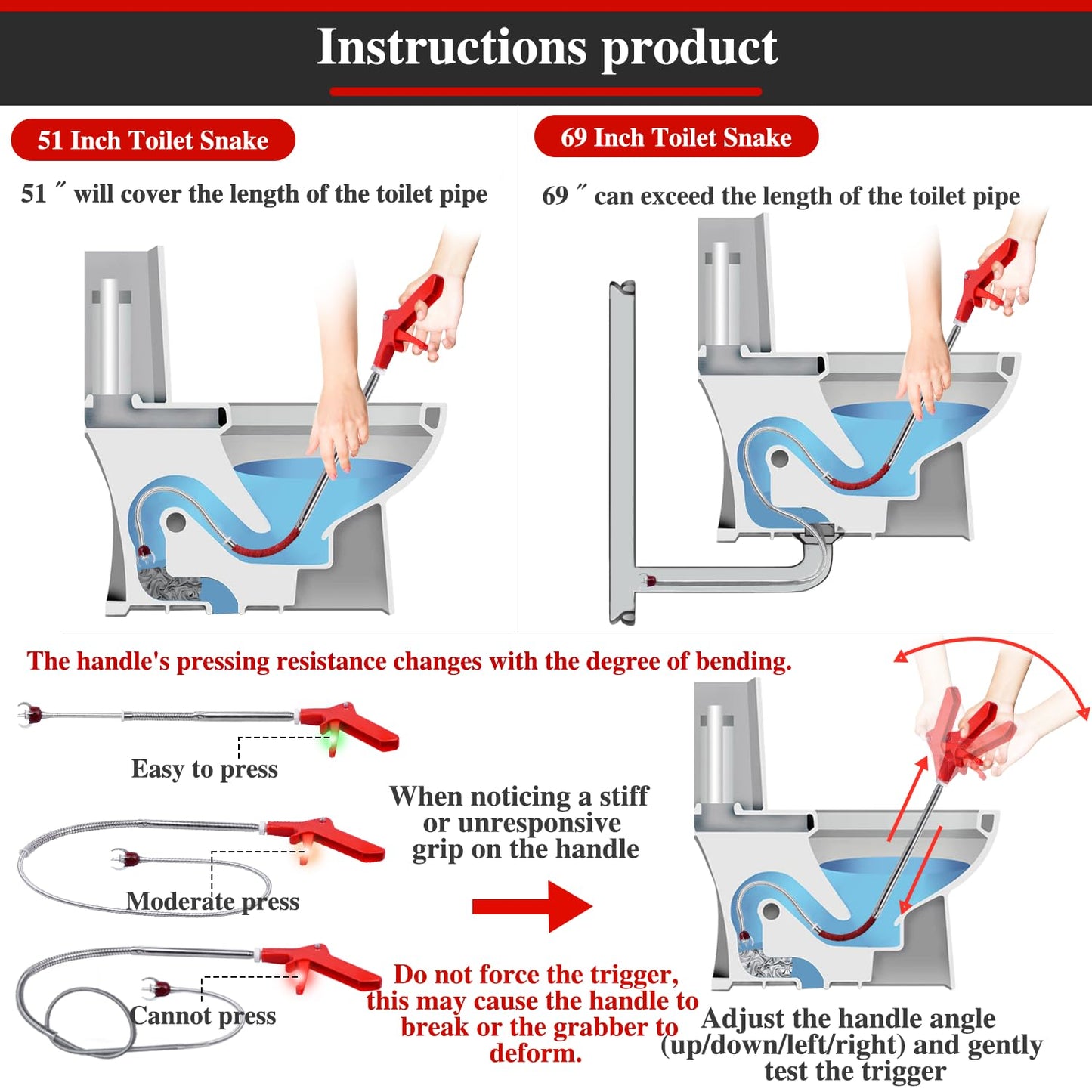 Instructions product

51 Inch Toilet Snake

51 ″ will cover the length of the toilet pipe

69 Inch Toilet Snake

69 ″ can exceed the length of the toilet pipe

The handle's pressing resistance changes with the degree of bending.

Easy to press

Moderate press

Cannot press

When noticing a stiff or unresponsive grip on the handle

Do not force the trigger, this may cause the handle to break or the grabber to deform.

Adjust the handle angle (up/down/left/right) and gently test the trigger