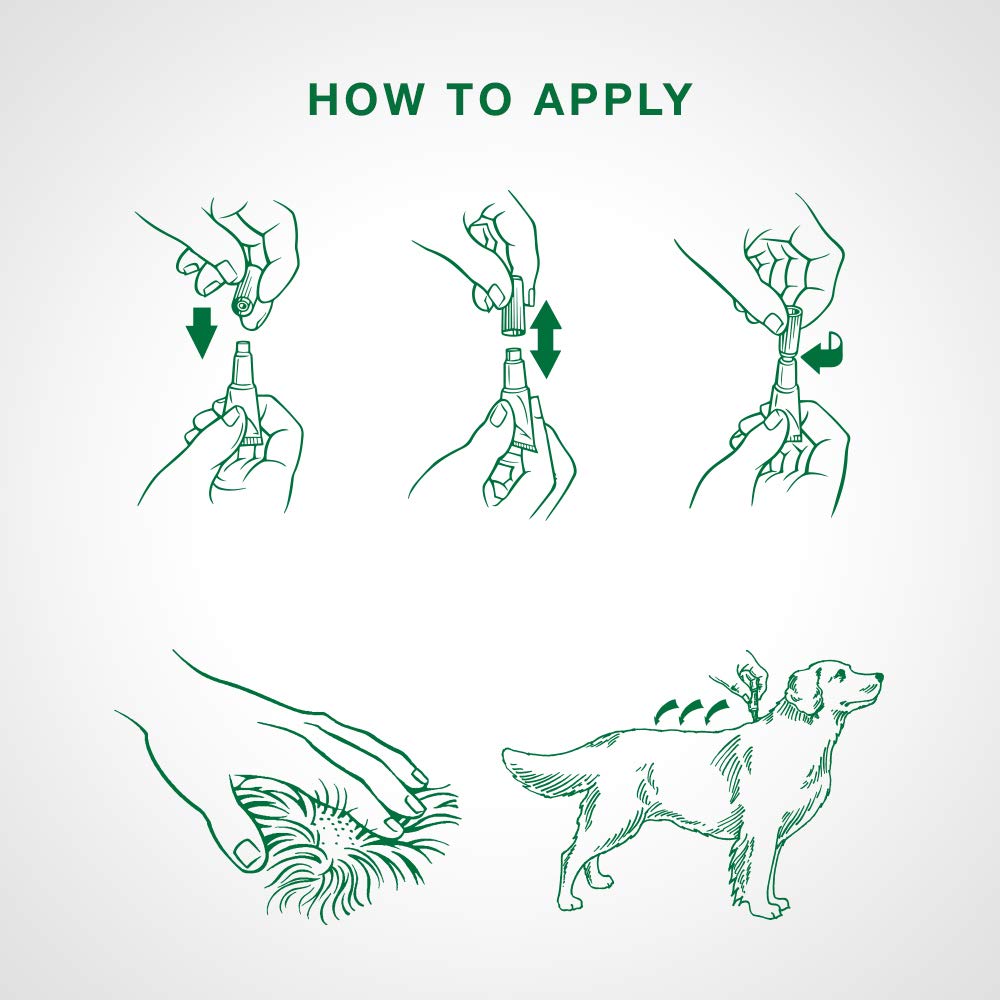 HOW TO APPLY