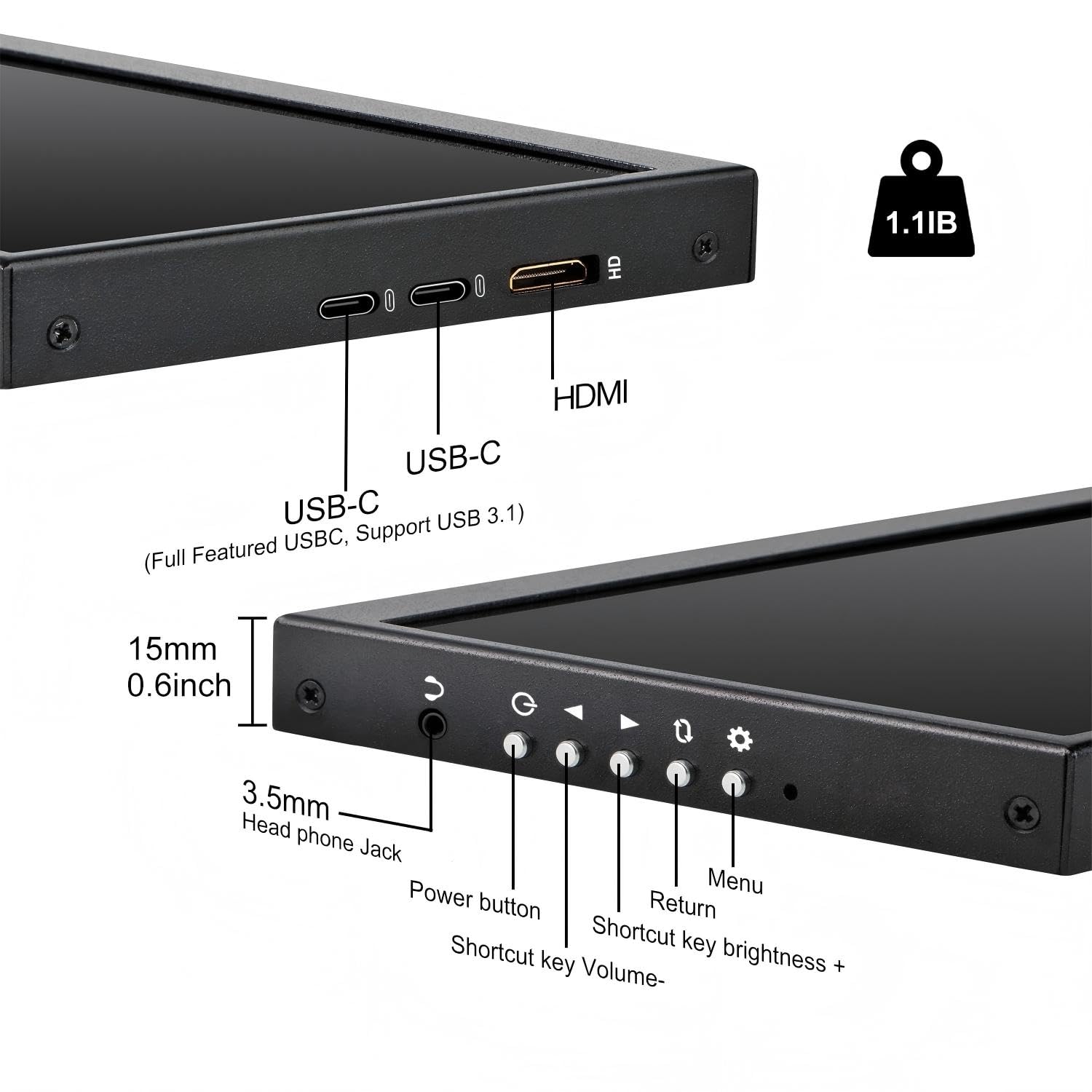 1.1IB

HD

HDMI

USB-C

USB-C
(Full Featured USBC, Support USB 3.1)

15mm
0.6inch

3.5mm
Head phone Jack

Power button

Shortcut key Volume-

Shortcut key brightness +

Return

Menu