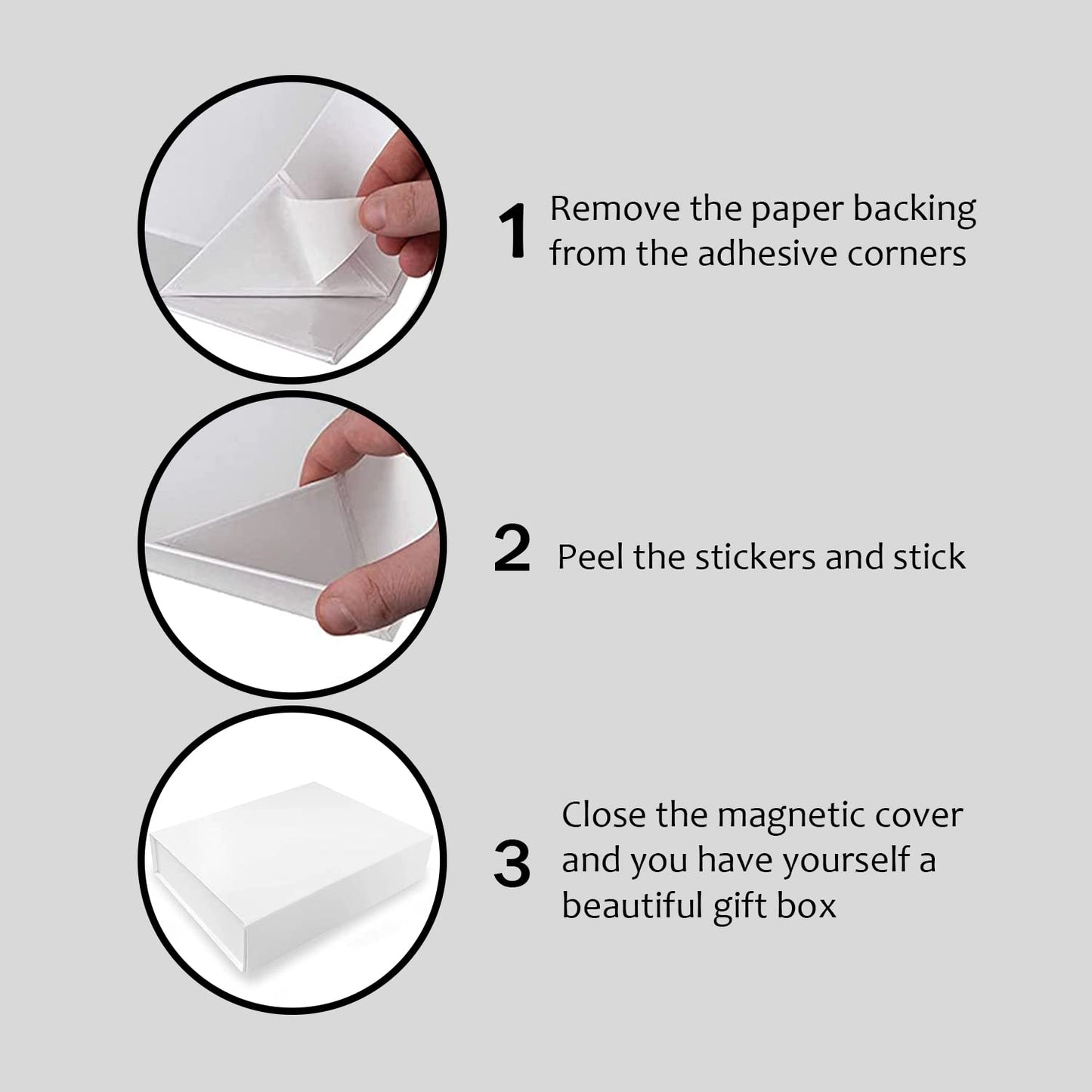 1 Remove the paper backing from the adhesive corners

2 Peel the stickers and stick

3 Close the magnetic cover and you have yourself a beautiful gift box